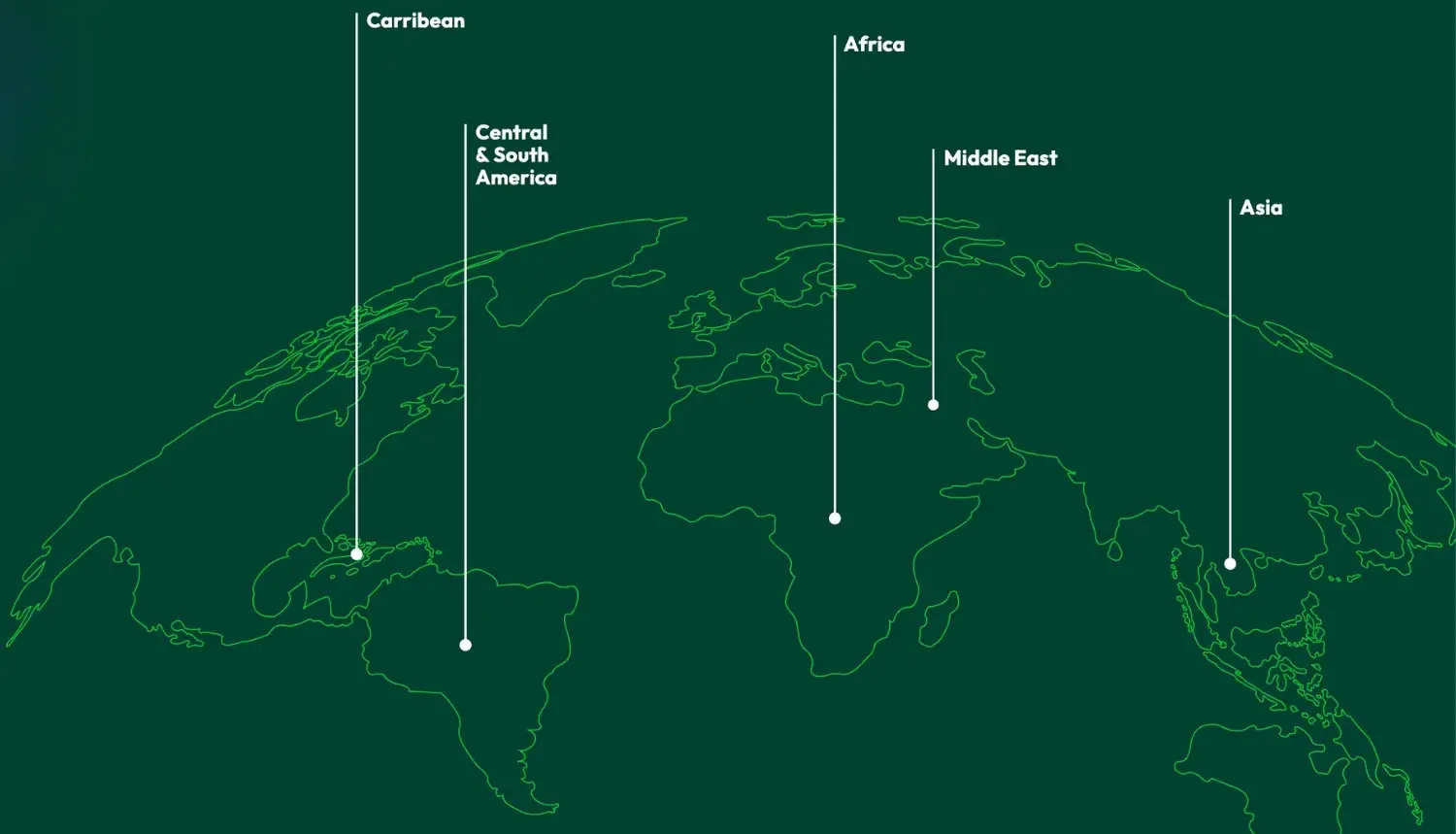 Carribean

Central & South America

Africa

Middle East

Asia