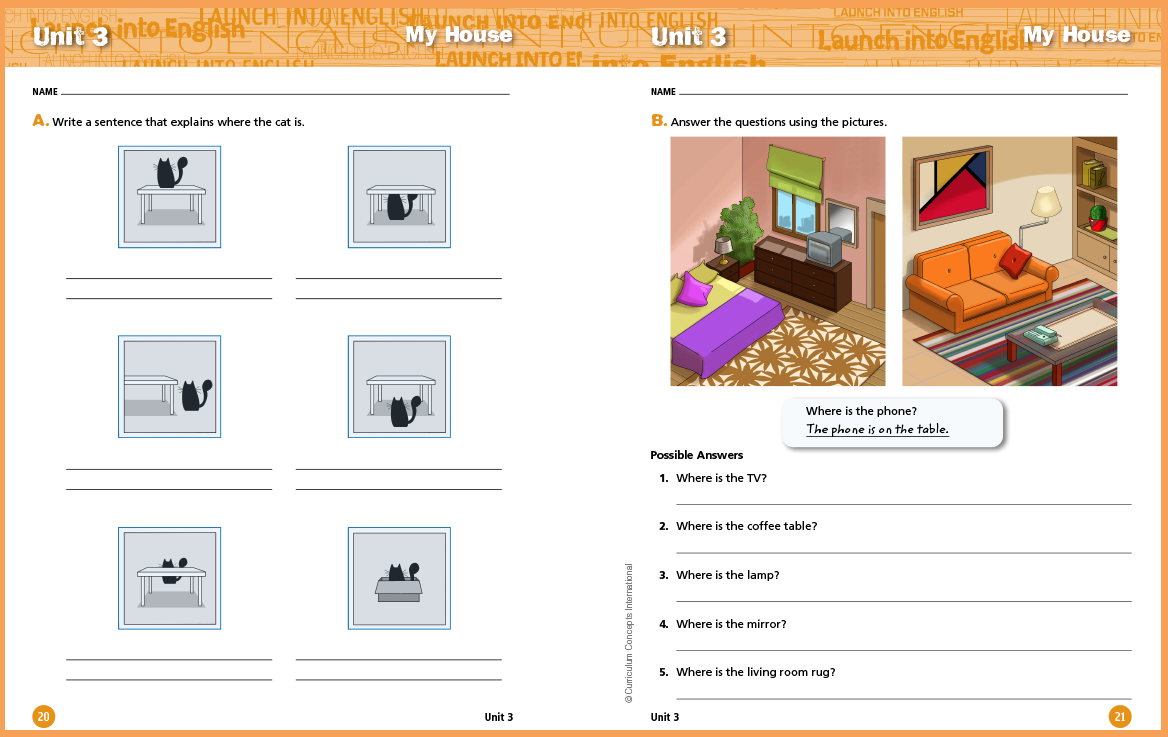 Unit 3 My House

NAME

A. Write a sentence that explains where the cat is.

20 Unit 3

Unit 3 My House

NAME

B. Answer the questions using the pictures.

Where is the phone?
The phone is on the table.

Possible Answers

1. Where is the TV?

2. Where is the coffee table?

3. Where is the lamp?

4. Where is the mirror?

5. Where is the living room rug?

© Curriculum Concepts International

Unit 3 21