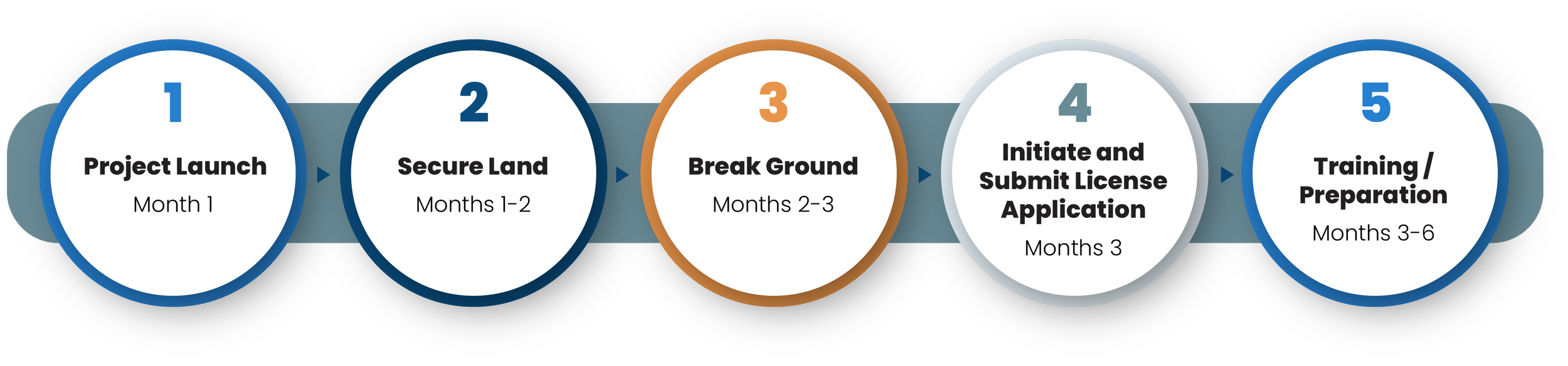 1
Project Launch
Month 1

2
Secure Land
Months 1-2

3
Break Ground
Months 2-3

4
Initiate and Submit License Application
Months 3

5
Training / Preparation
Months 3-6