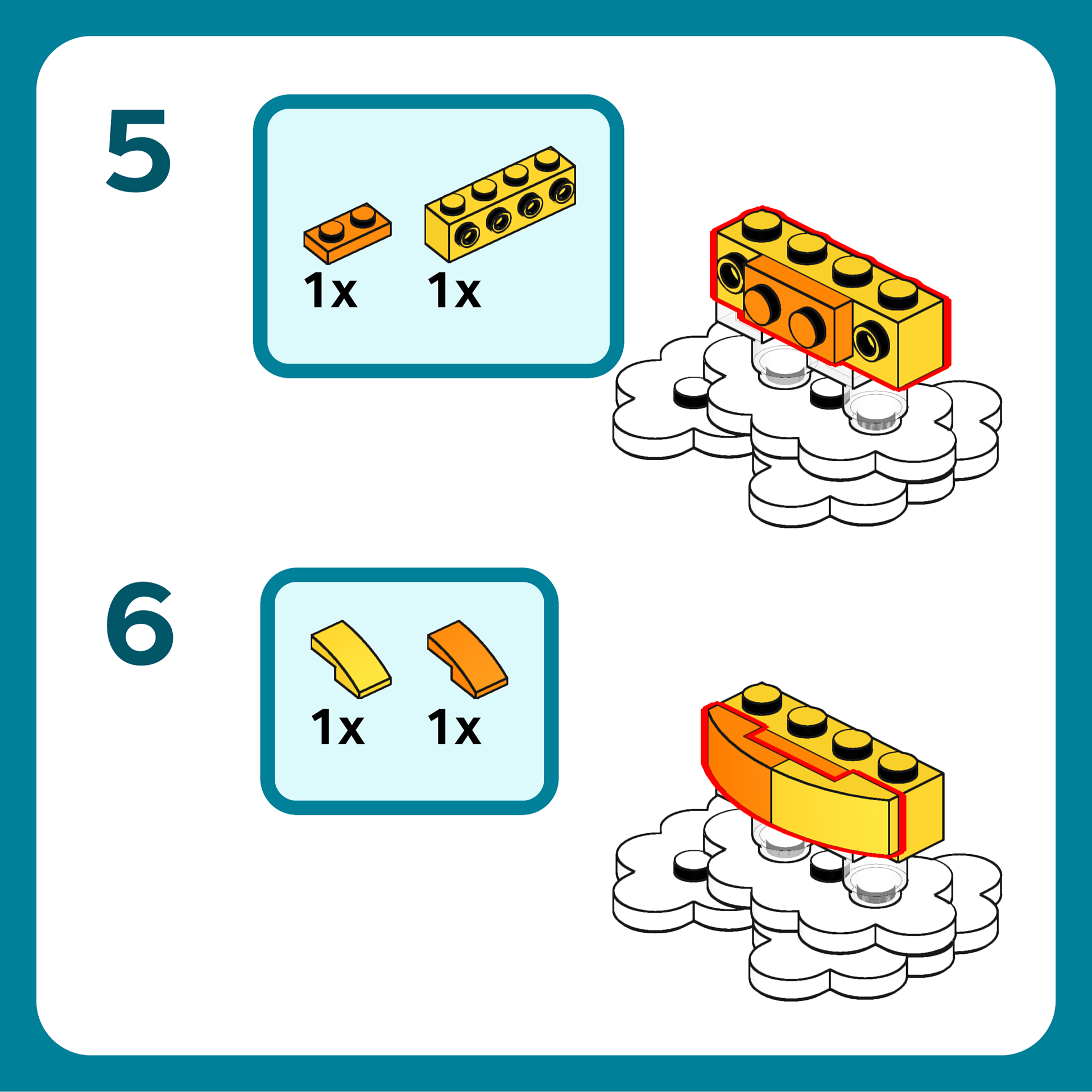 5

1x 1x

6

1x 1x