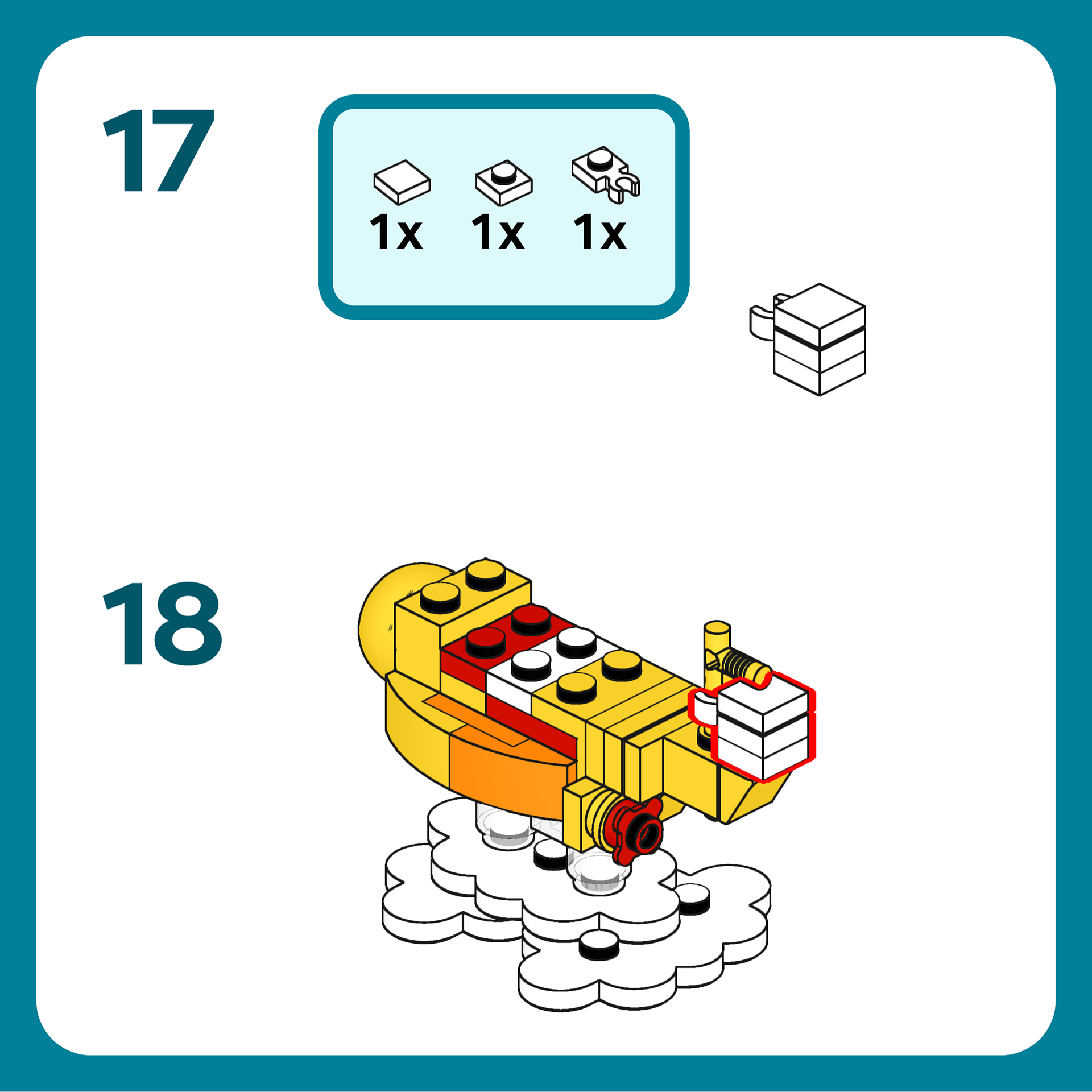 17

1x 1x 1x

18