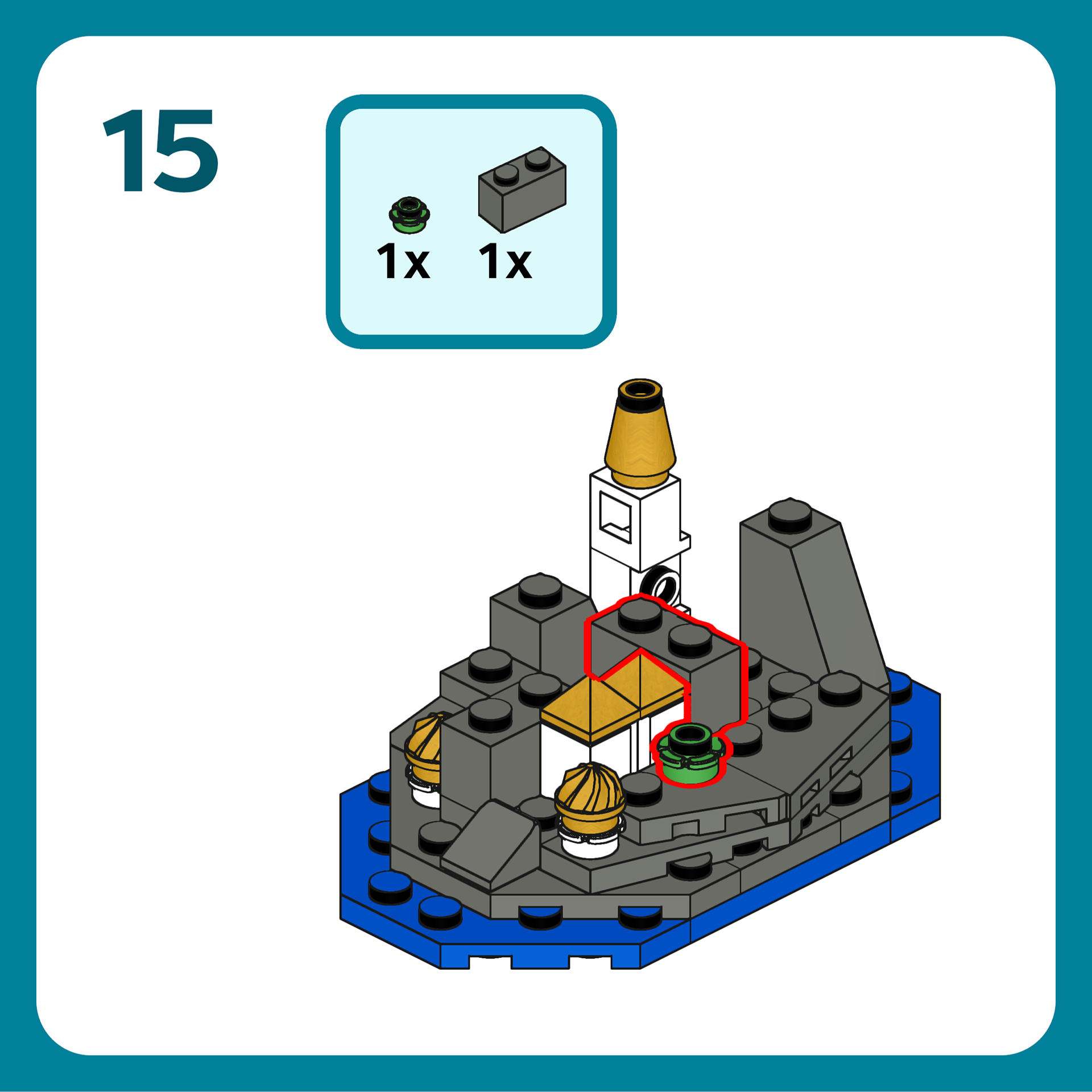 15

1x 1x