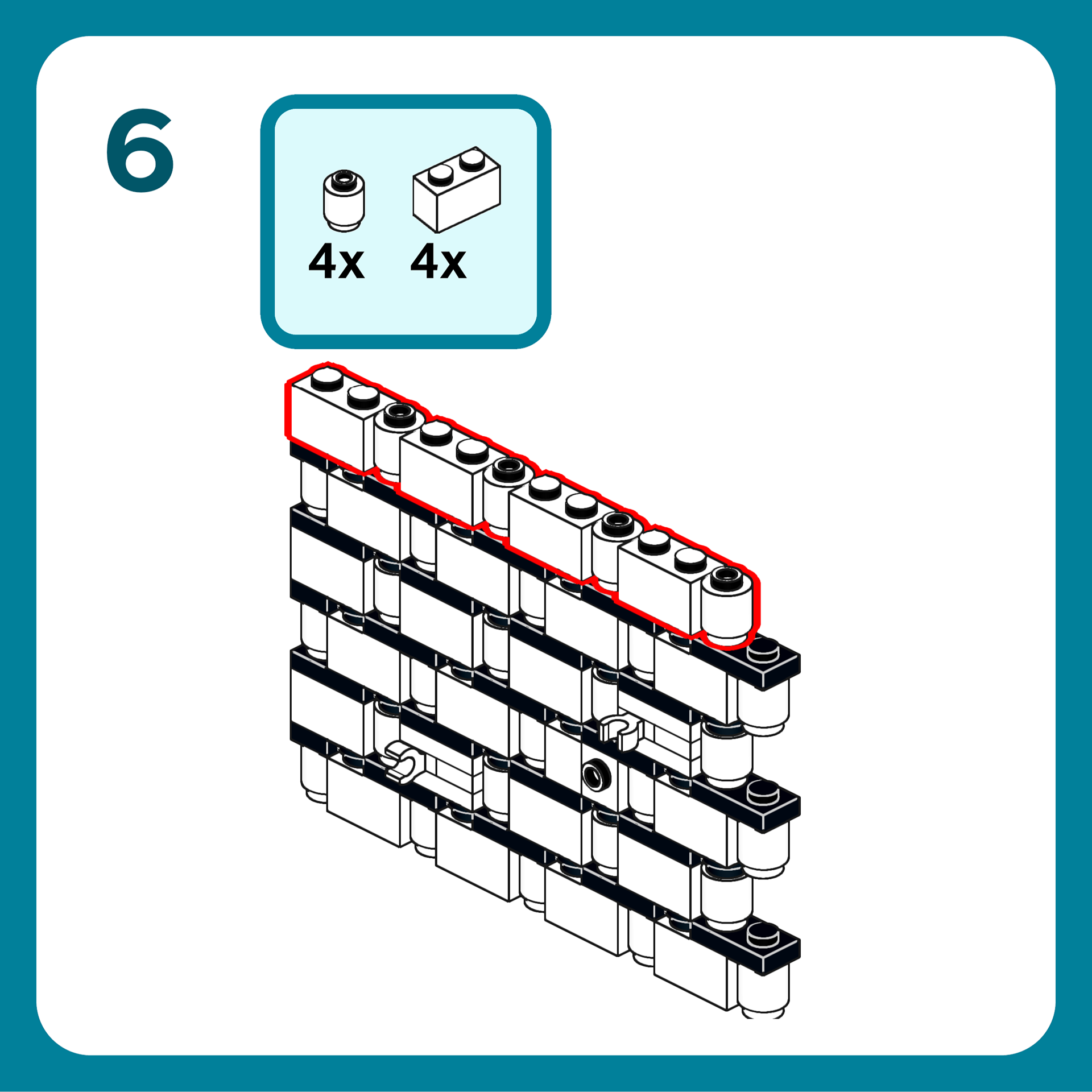 6

4x 4x