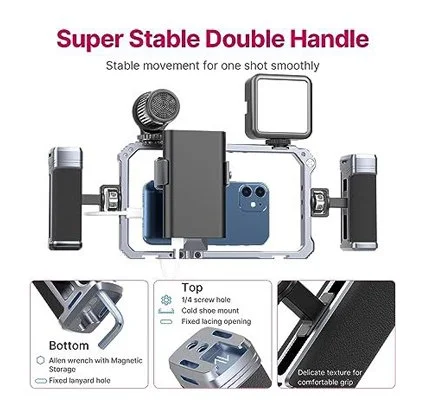 Super Stable Double Handle

Stable movement for one shot smoothly

Bottom

Allen wrench with Magnetic Storage

Fixed lanyard hole

Top

1/4 screw hole

Cold shoe mount

Fixed lacing opening

Delicate texture for comfortable grip