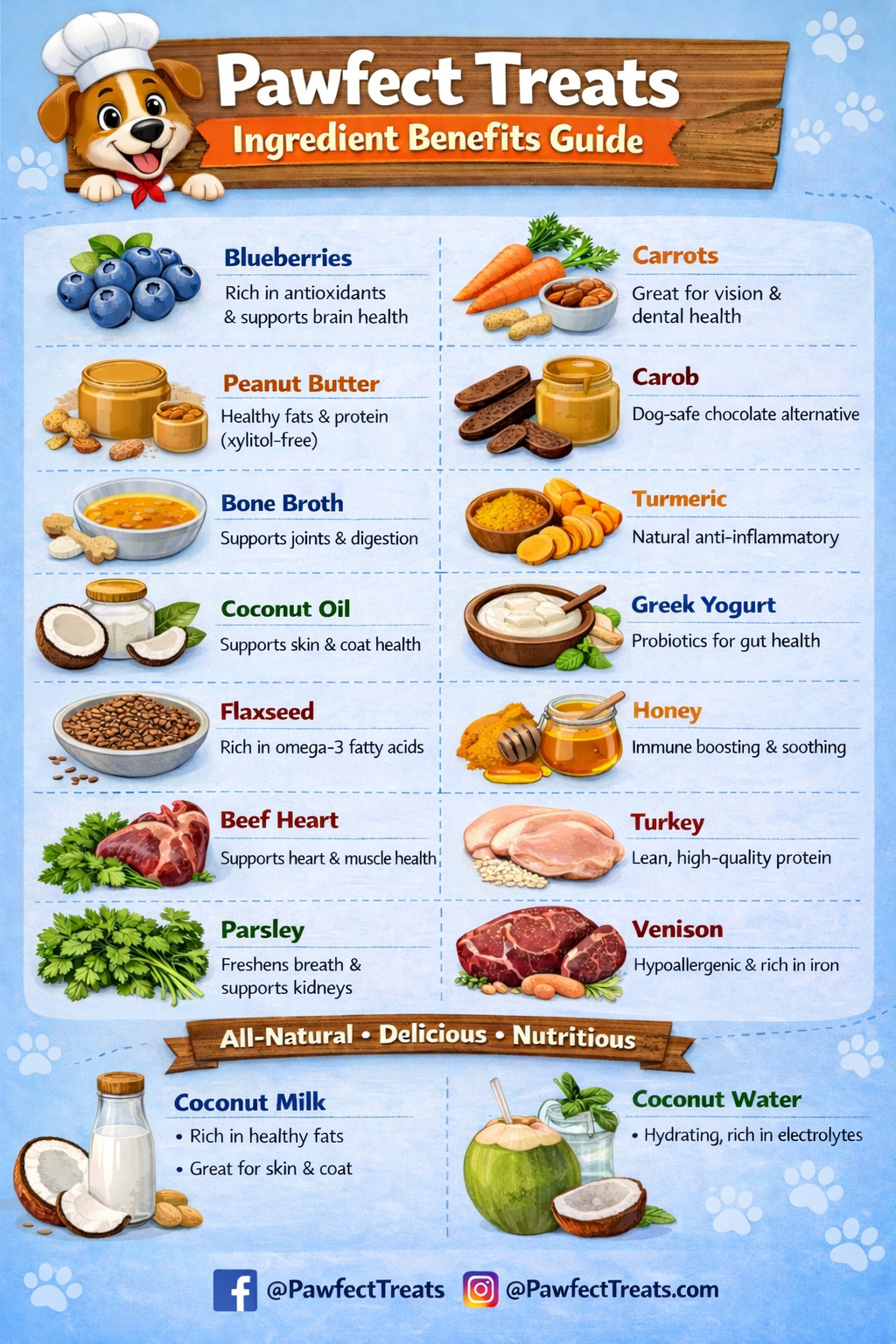 Pawfect Treats
Ingredient Benefits Guide

Blueberries
Rich in antioxidants & supports brain health

Peanut Butter
Healthy fats & protein (xylitol-free)

Bone Broth
Supports joints & digestion

Coconut Oil
Supports skin & coat health

Flaxseed
Rich in omega-3 fatty acids

Beef Heart
Supports heart & muscle health

Parsley
Freshens breath & supports kidneys

Carrots
Great for vision & dental health

Carob
Dog-safe chocolate alternative

Turmeric
Natural anti-inflammatory

Greek Yogurt
Probiotics for gut health

Honey
Immune boosting & soothing

Turkey
Lean, high-quality protein

Venison
Hypoallergenic & rich in iron

All-Natural • Delicious • Nutritious

Coconut Milk
• Rich in healthy fats
• Great for skin & coat

Coconut Water
• Hydrating, rich in electrolytes

@PawfectTreats @PawfectTreats.com