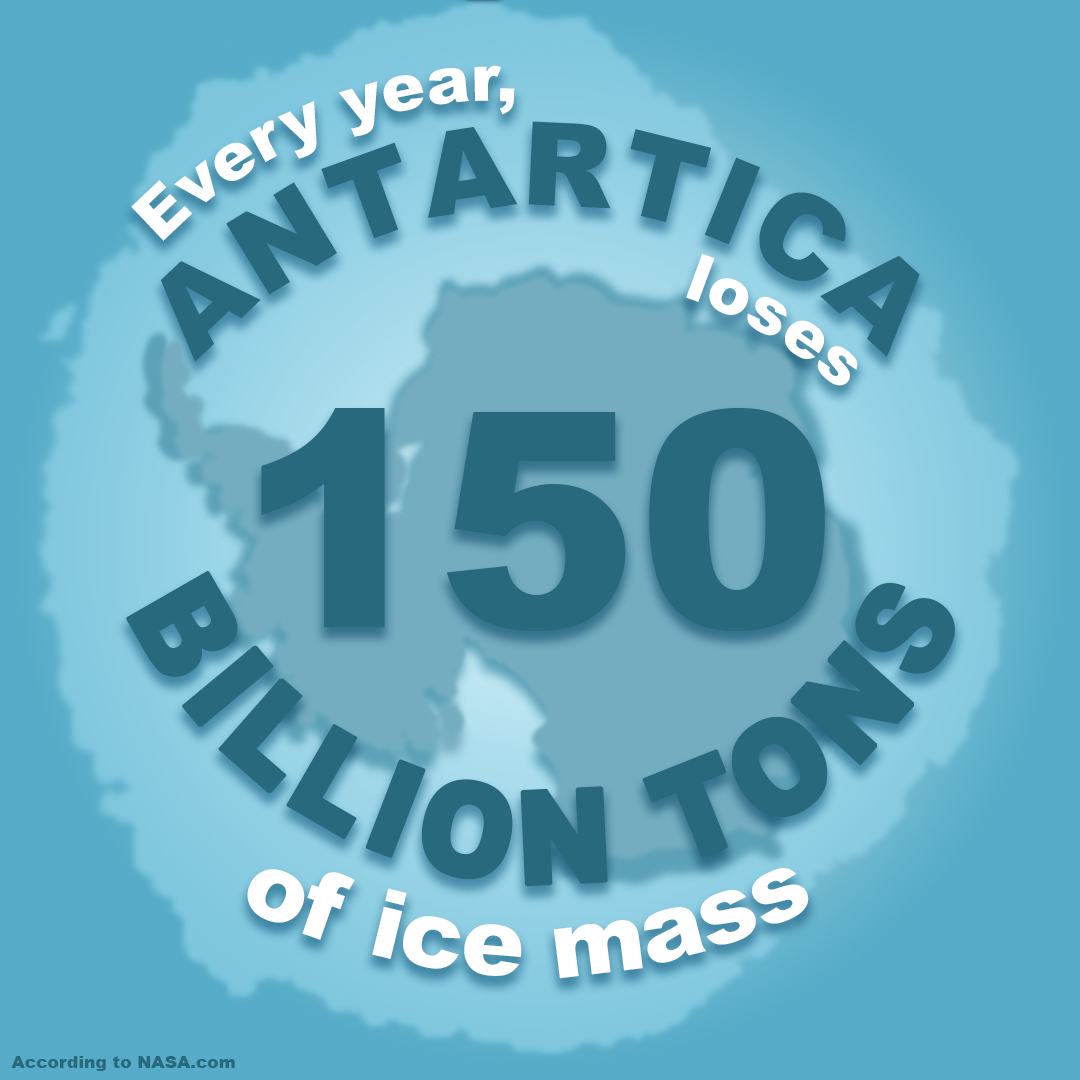 Every year, ANTARTICA loses

150

BILLION TONS

of ice mass

According to NASA.com