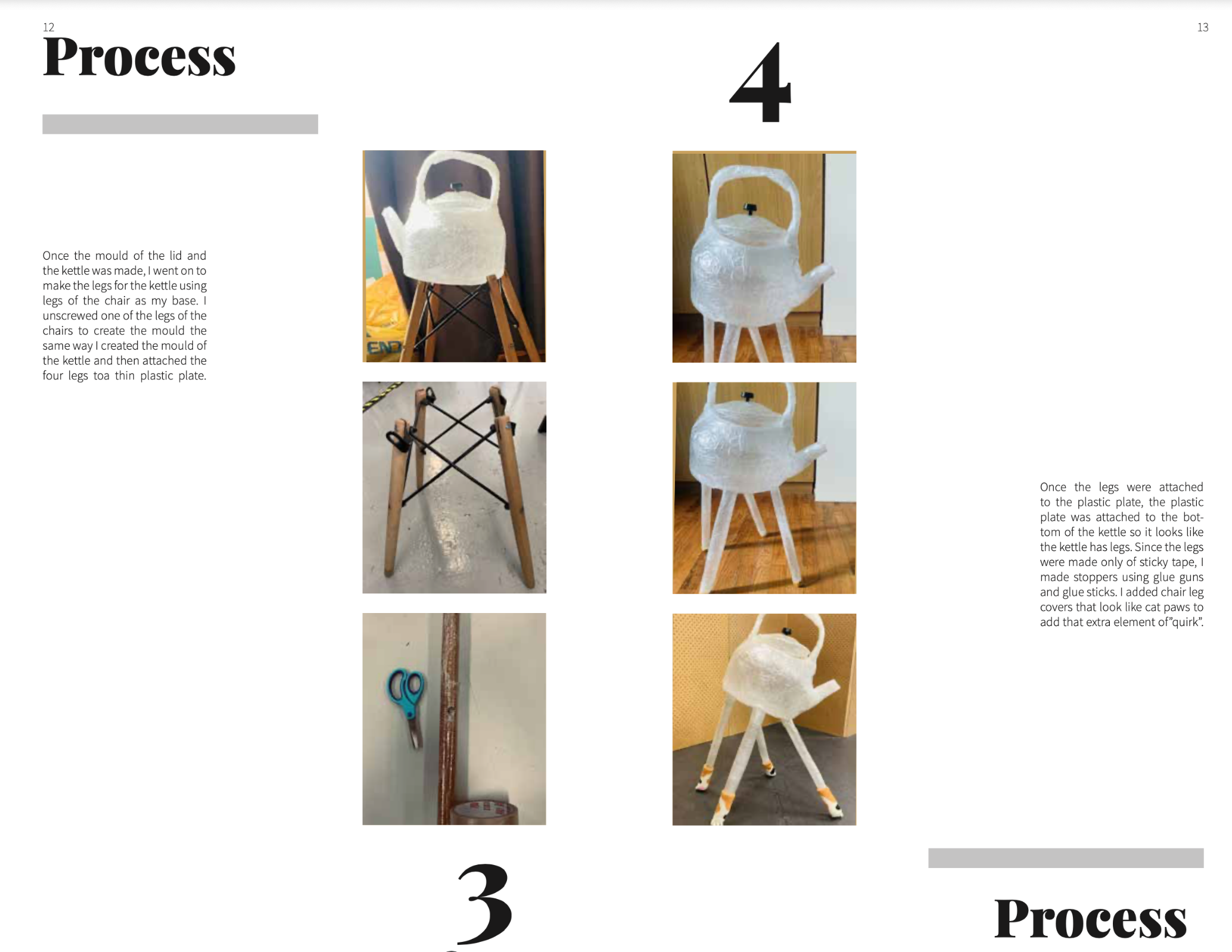 12

Process

Once the mould of the lid and the kettle was made, I went on to make the legs for the kettle using legs of the chair as my base. I unscrewed one of the legs of the chairs to create the mould the same way I created the mould of the kettle and then attached the four legs toa thin plastic plate.

END

3

13

4

Once the legs were attached to the plastic plate, the plastic plate was attached to the bottom of the kettle so it looks like the kettle has legs. Since the legs were made only of sticky tape, I made stoppers using glue guns and glue sticks. I added chair leg covers that look like cat paws to add that extra element of"quirk".

Process