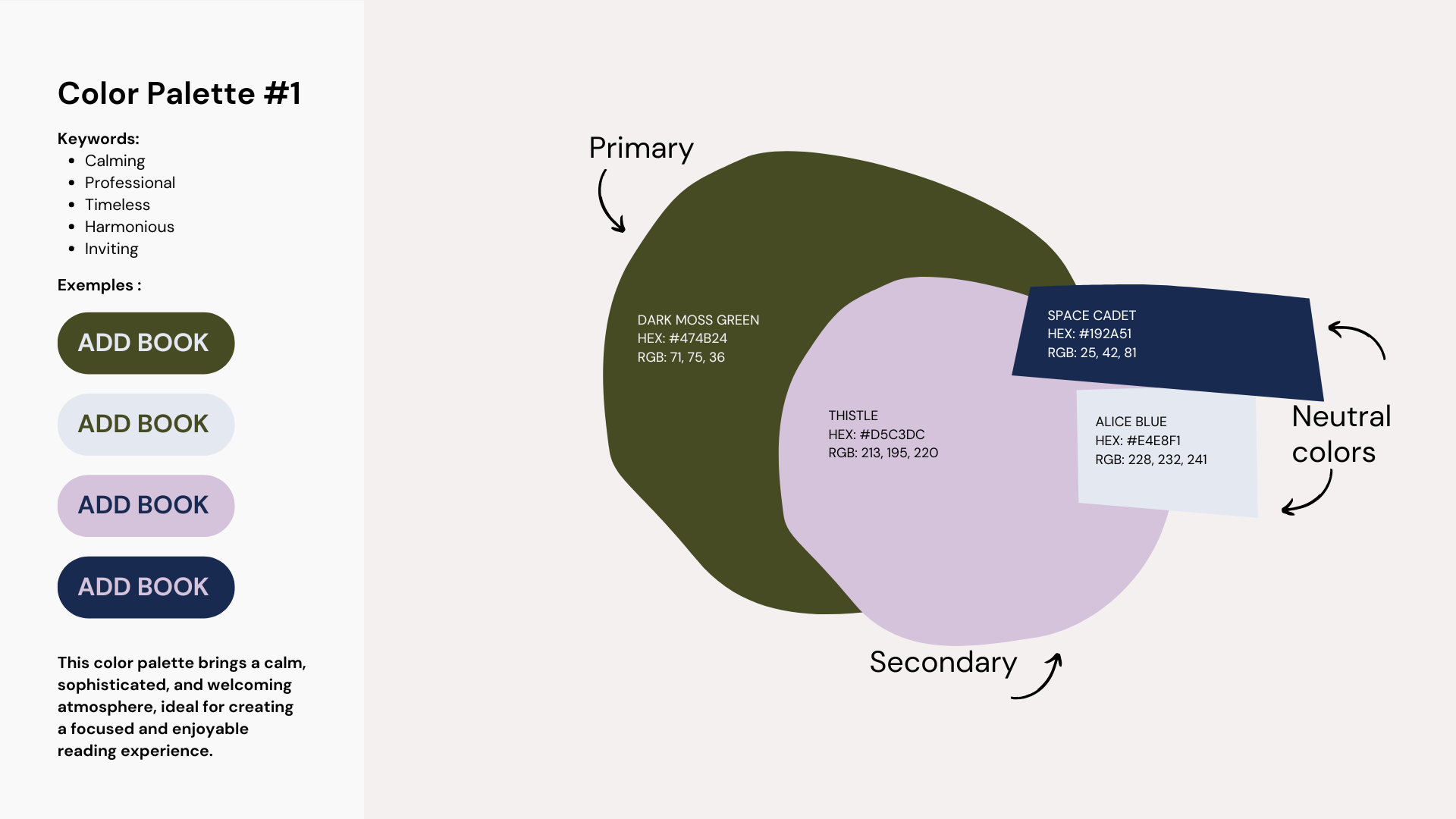 Color Palette #1

Keywords:
• Calming
• Professional
• Timeless
• Harmonious
• Inviting

Exemples :

ADD BOOK

ADD BOOK

ADD BOOK

ADD BOOK

This color palette brings a calm, sophisticated, and welcoming atmosphere, ideal for creating a focused and enjoyable reading experience.

Primary

DARK MOSS GREEN
HEX: #474B24
RGB: 71, 75, 36

THISTLE
HEX: #D5C3DC
RGB: 213, 195, 220

SPACE CADET
HEX: #192A51
RGB: 25, 42, 81

ALICE BLUE
HEX: #E4E8F1
RGB: 228, 232, 241

Neutral colors

Secondary