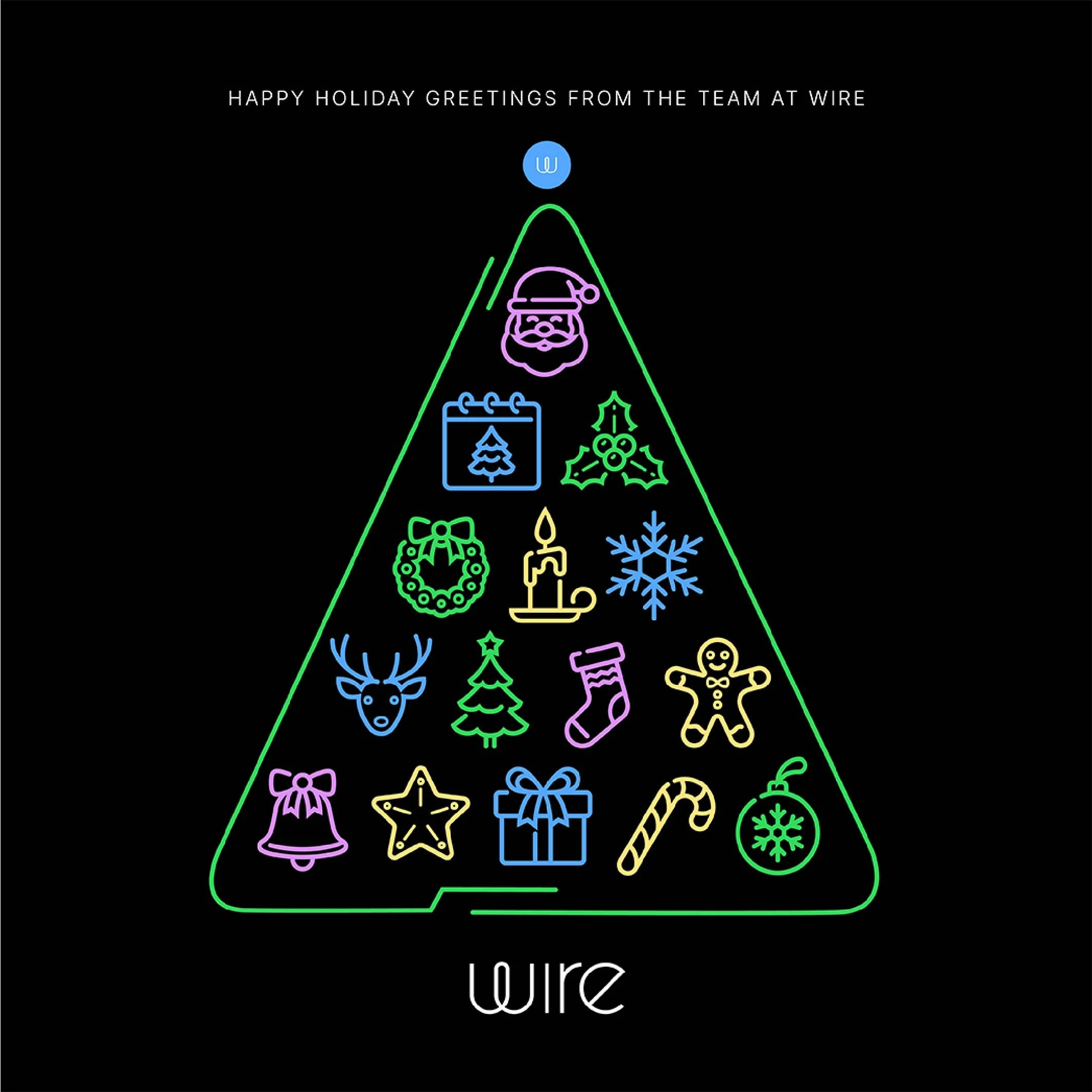 HAPPY HOLIDAY GREETINGS FROM THE TEAM AT WIRE

wire