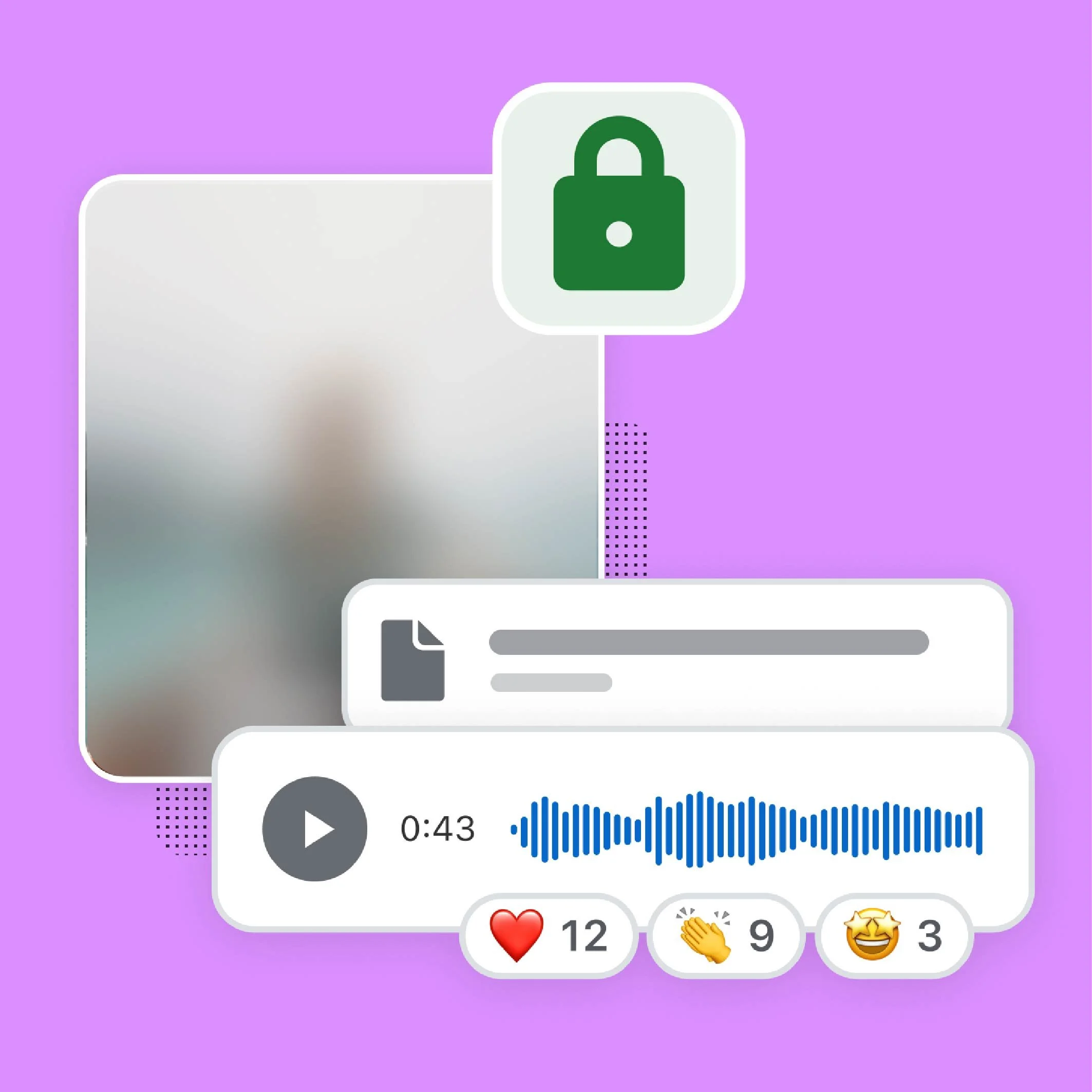 0:43

❤️ 12 👏 9 🤩 3