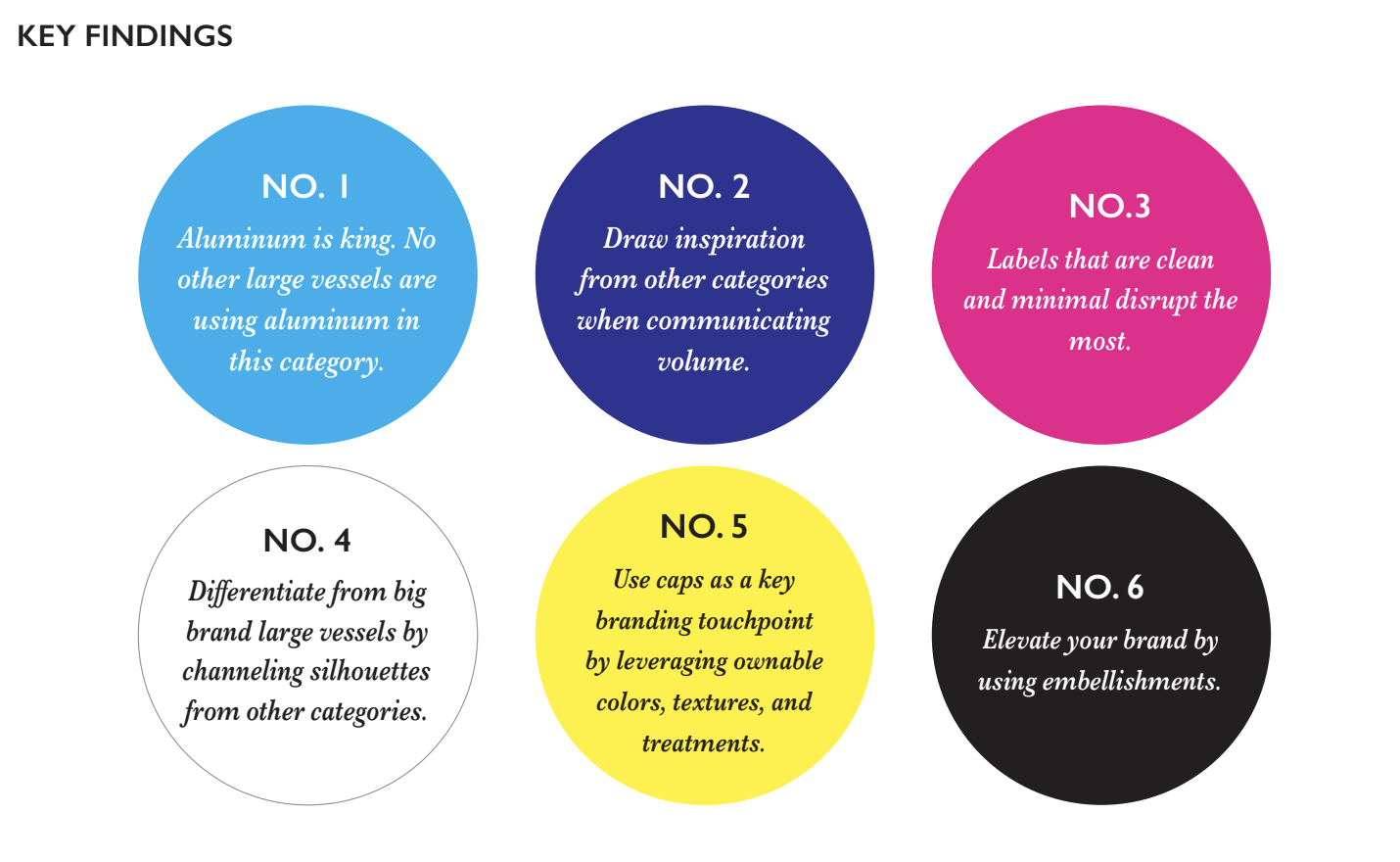 KEY FINDINGS

NO. 1
Aluminum is king. No other large vessels are using aluminum in this category.

NO. 2
Draw inspiration from other categories when communicating volume.

NO.3
Labels that are clean and minimal disrupt the most.

NO. 4
Differentiate from big brand large vessels by channeling silhouettes from other categories.

NO. 5
Use caps as a key branding touchpoint by leveraging ownable colors, textures, and treatments.

NO. 6
Elevate your brand by using embellishments.