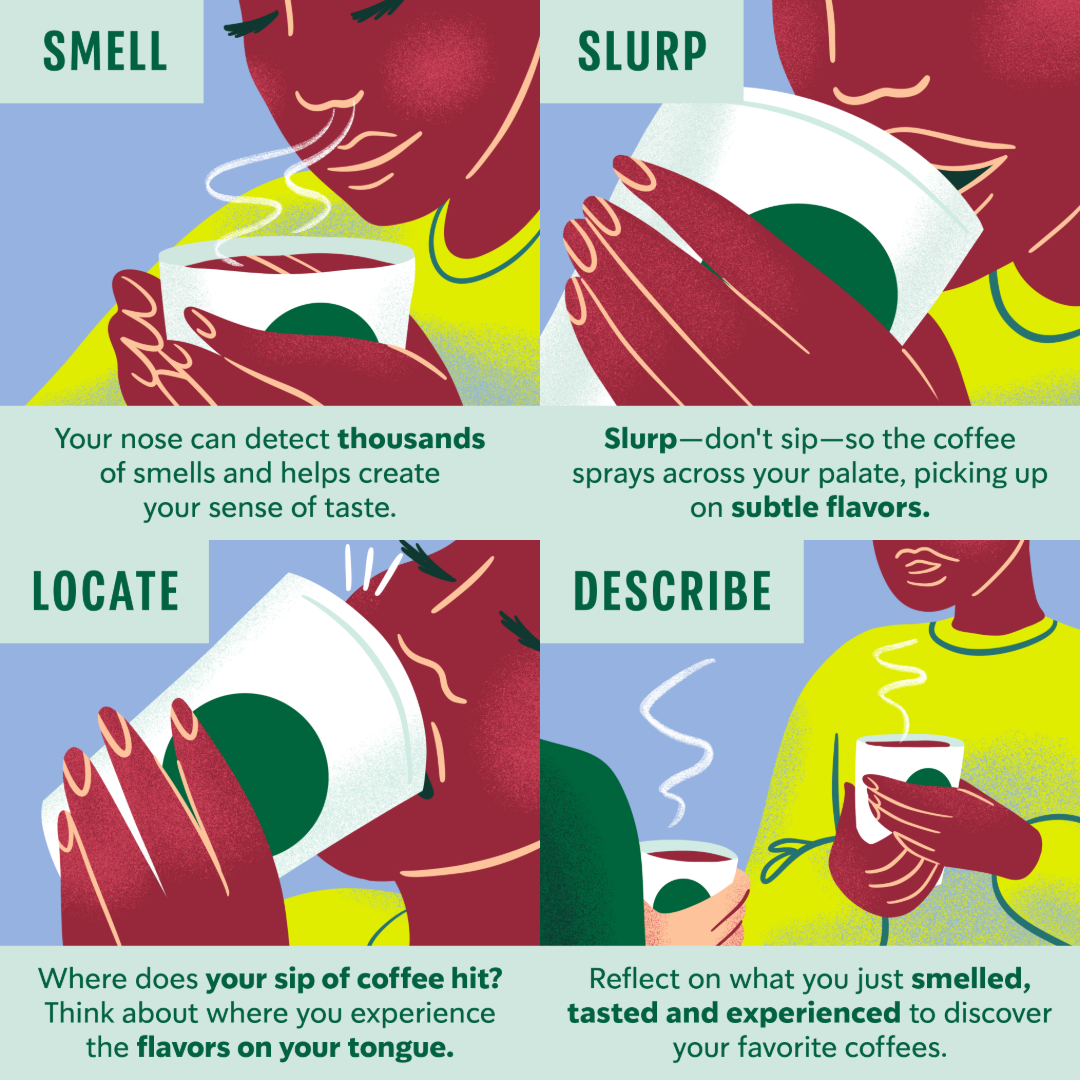 SMELL

Your nose can detect thousands of smells and helps create your sense of taste.

SLURP

Slurp—don't sip—so the coffee sprays across your palate, picking up on subtle flavors.

LOCATE

Where does your sip of coffee hit? Think about where you experience the flavors on your tongue.

DESCRIBE

Reflect on what you just smelled, tasted and experienced to discover your favorite coffees.