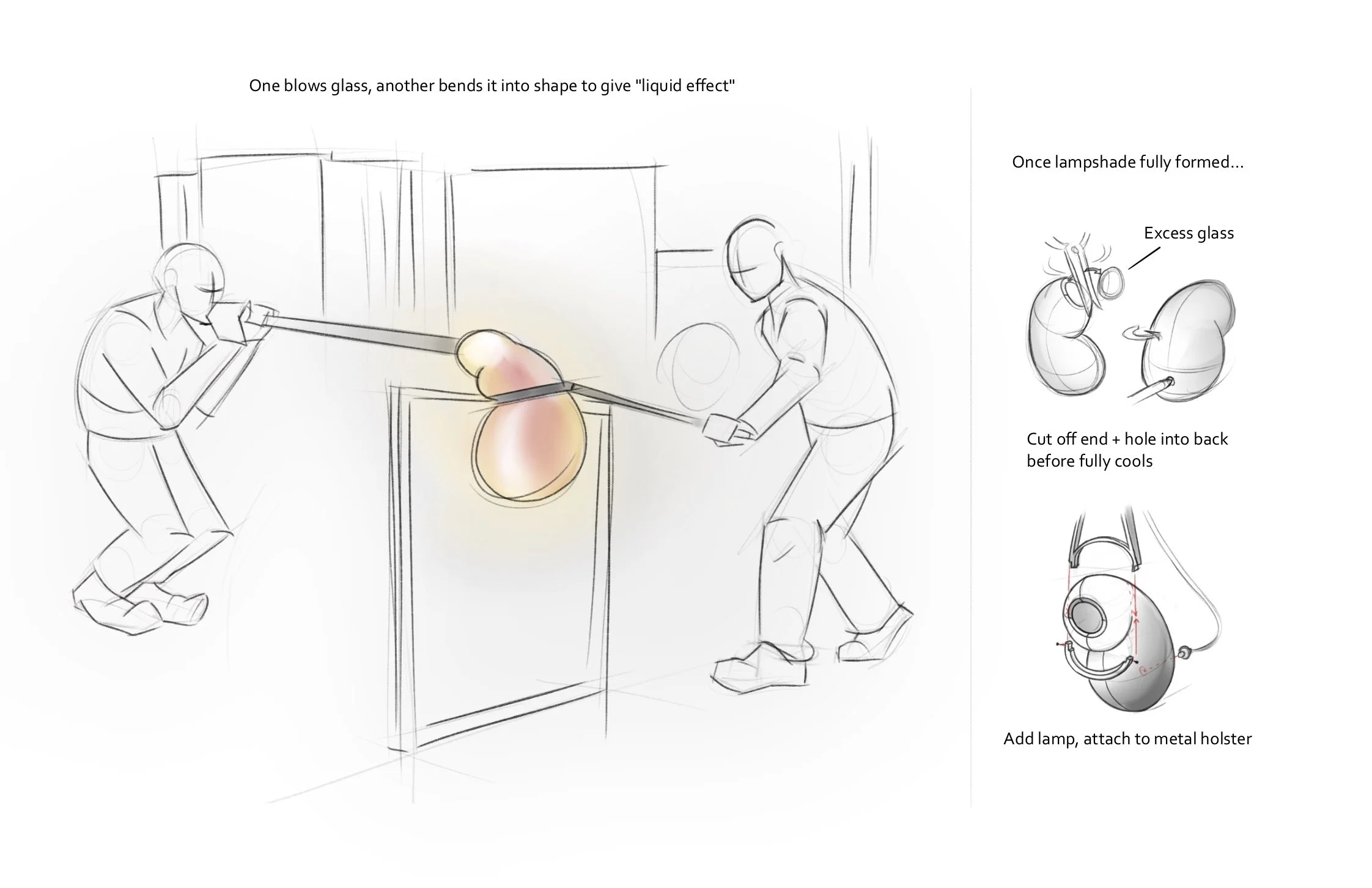 One blows glass, another bends it into shape to give "liquid effect"

Once lampshade fully formed...

Excess glass

Cut off end + hole into back before fully cools

Add lamp, attach to metal holster