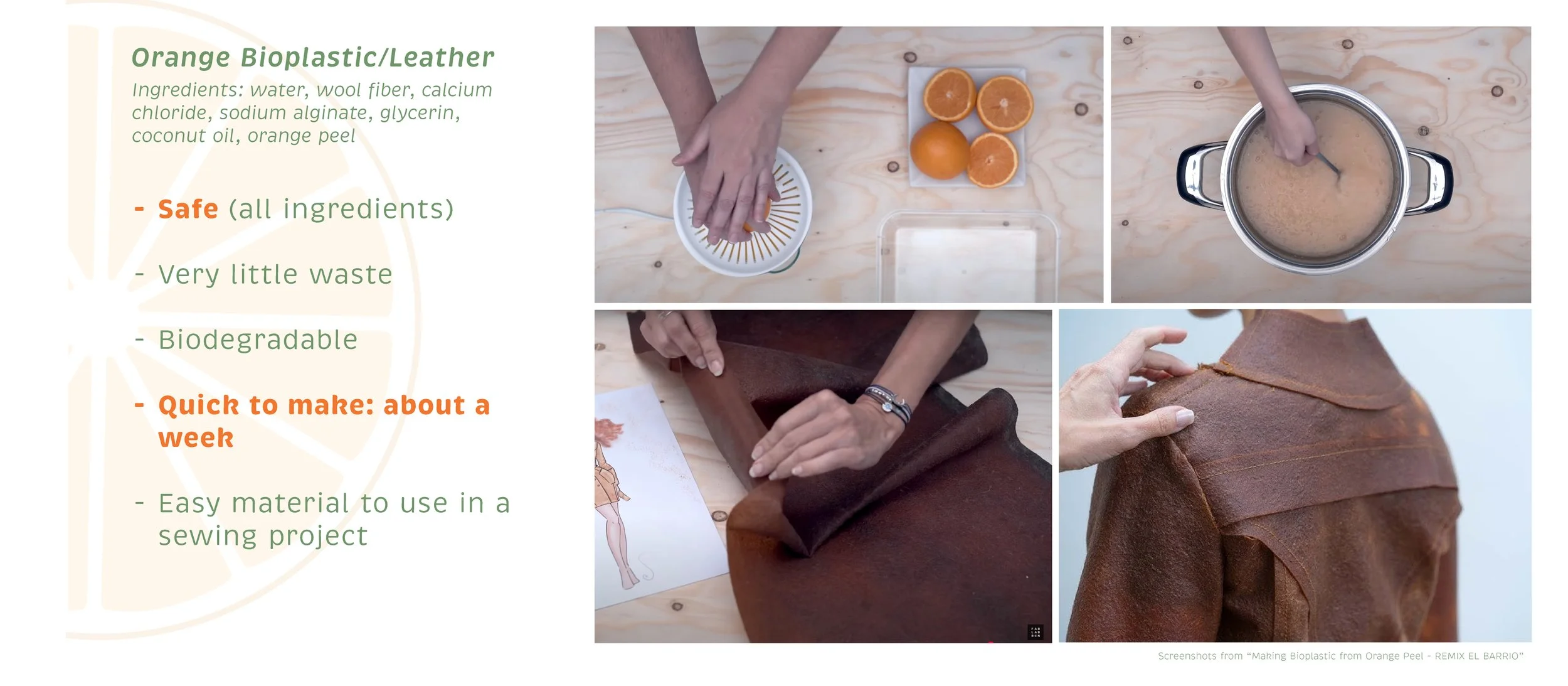 Orange Bioplastic/Leather

Ingredients: water, wool fiber, calcium chloride, sodium alginate, glycerin, coconut oil, orange peel

- Safe (all ingredients)

- Very little waste

- Biodegradable

- Quick to make: about a week

- Easy material to use in a sewing project

Screenshots from "Making Bioplastic from Orange Peel - REMIX EL BARRIO"