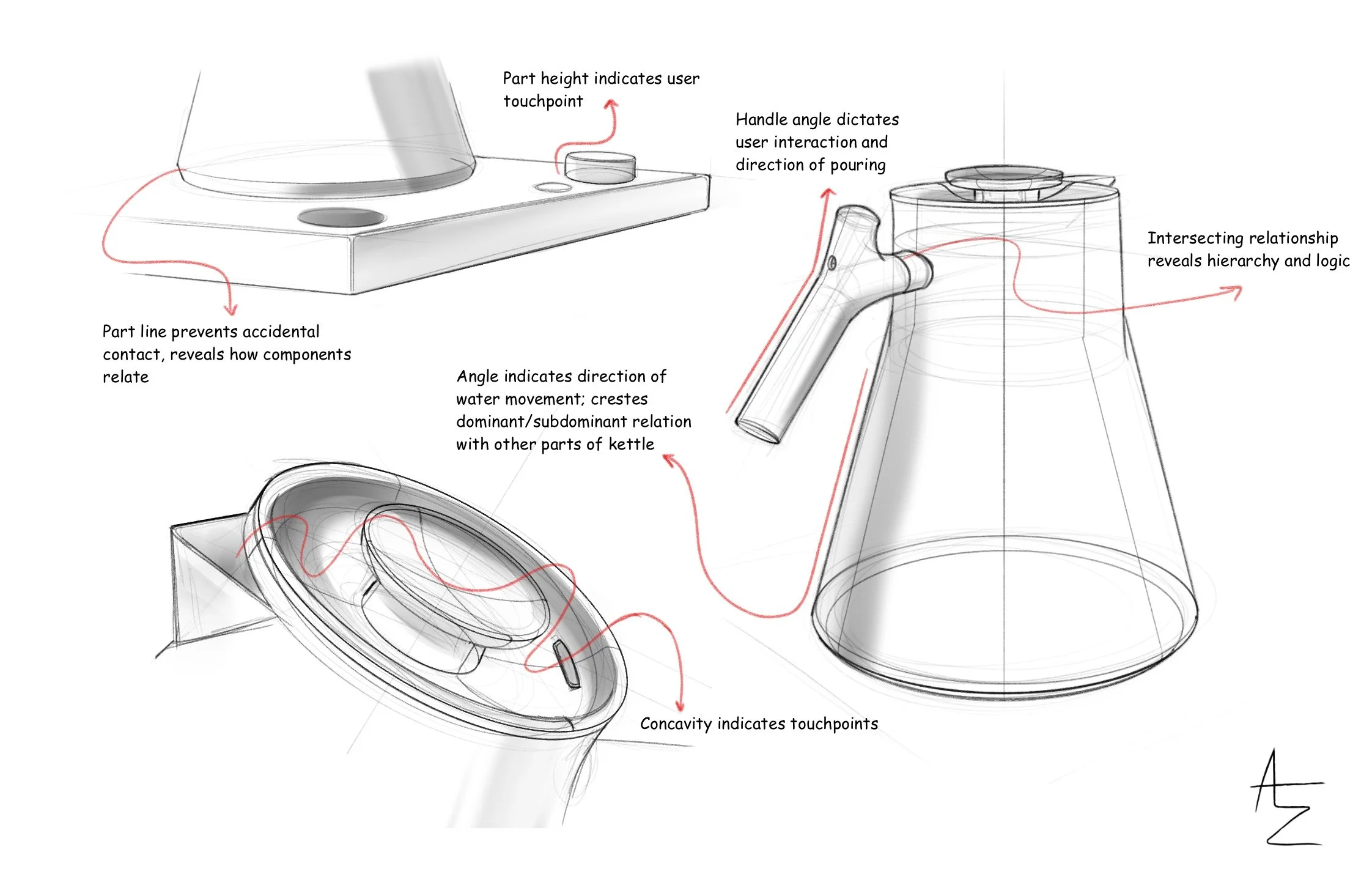 Part height indicates user touchpoint

Handle angle dictates user interaction and direction of pouring

Intersecting relationship reveals hierarchy and logic

Part line prevents accidental contact, reveals how components relate

Angle indicates direction of water movement; crestes dominant/subdominant relation with other parts of kettle

Concavity indicates touchpoints

AZ