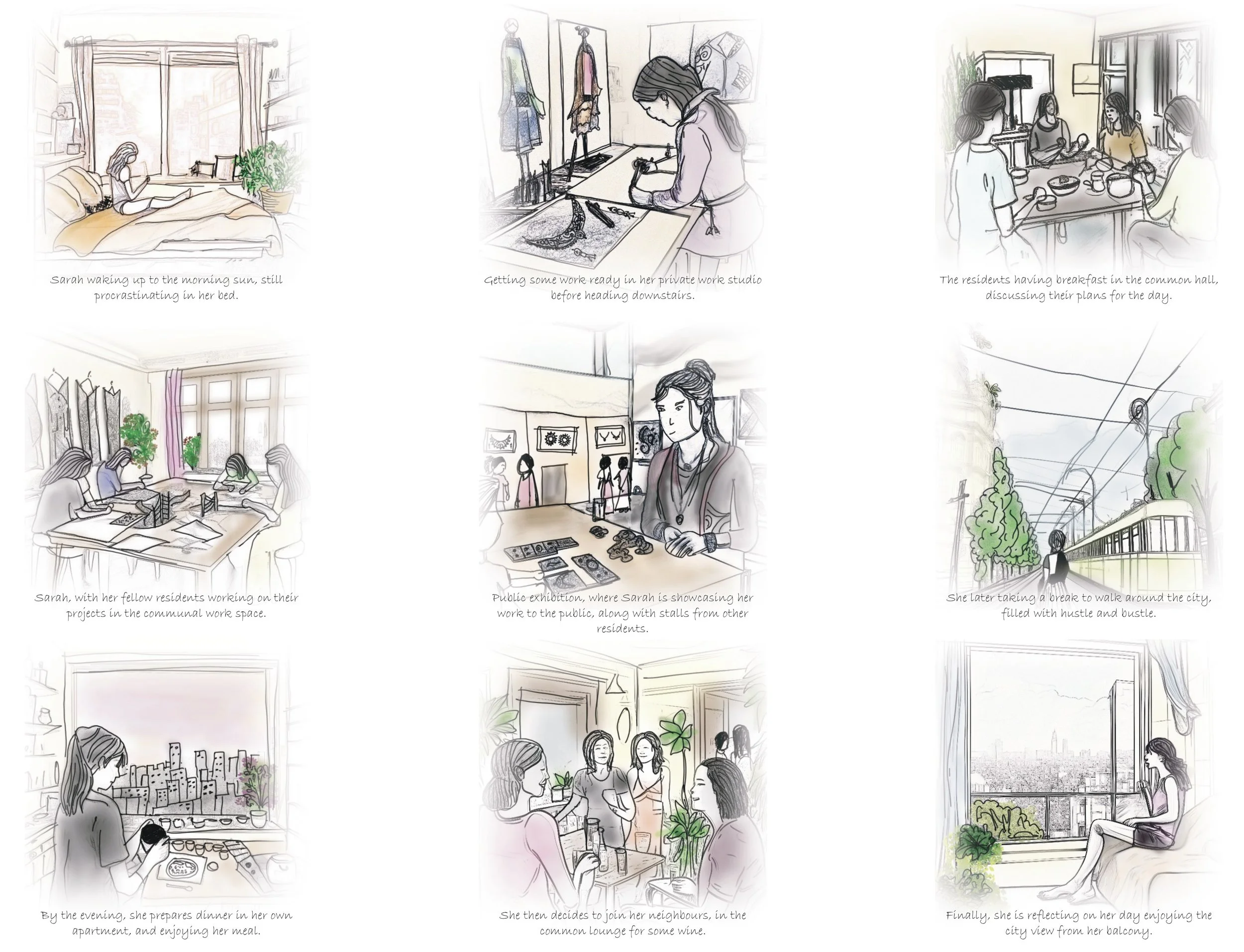 Sarah waking up to the morning sun, still procrastinating in her bed.

Getting some work ready in her private work studio before heading downstairs.

The residents having breakfast in the common hall, discussing their plans for the day.

Sarah, with her fellow residents working on their projects in the communal work space.

Public exhibition, where Sarah is showcasing her work to the public, along with stalls from other residents.

She later taking a break to walk around the city, filled with hustle and bustle.

By the evening, she prepares dinner in her own apartment, and enjoying her meal.

She then decides to join her neighbours, in the common lounge for some wine.

Finally, she is reflecting on her day enjoying the city view from her balcony.