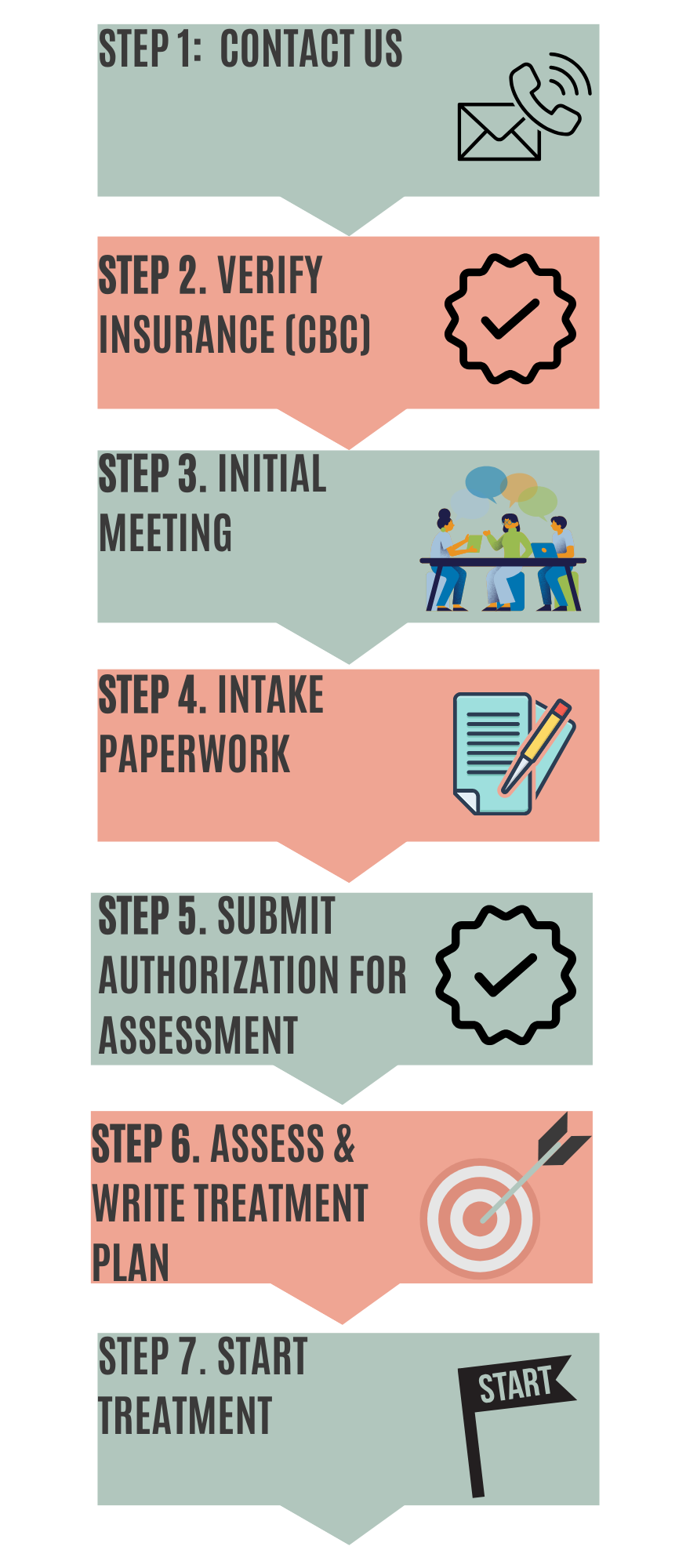 STEP 1: CONTACT US

STEP 2. VERIFY INSURANCE (CBC)

STEP 3. INITIAL MEETING

STEP 4. INTAKE PAPERWORK

STEP 5. SUBMIT AUTHORIZATION FOR ASSESSMENT

STEP 6. ASSESS & WRITE TREATMENT PLAN

STEP 7. START TREATMENT

START