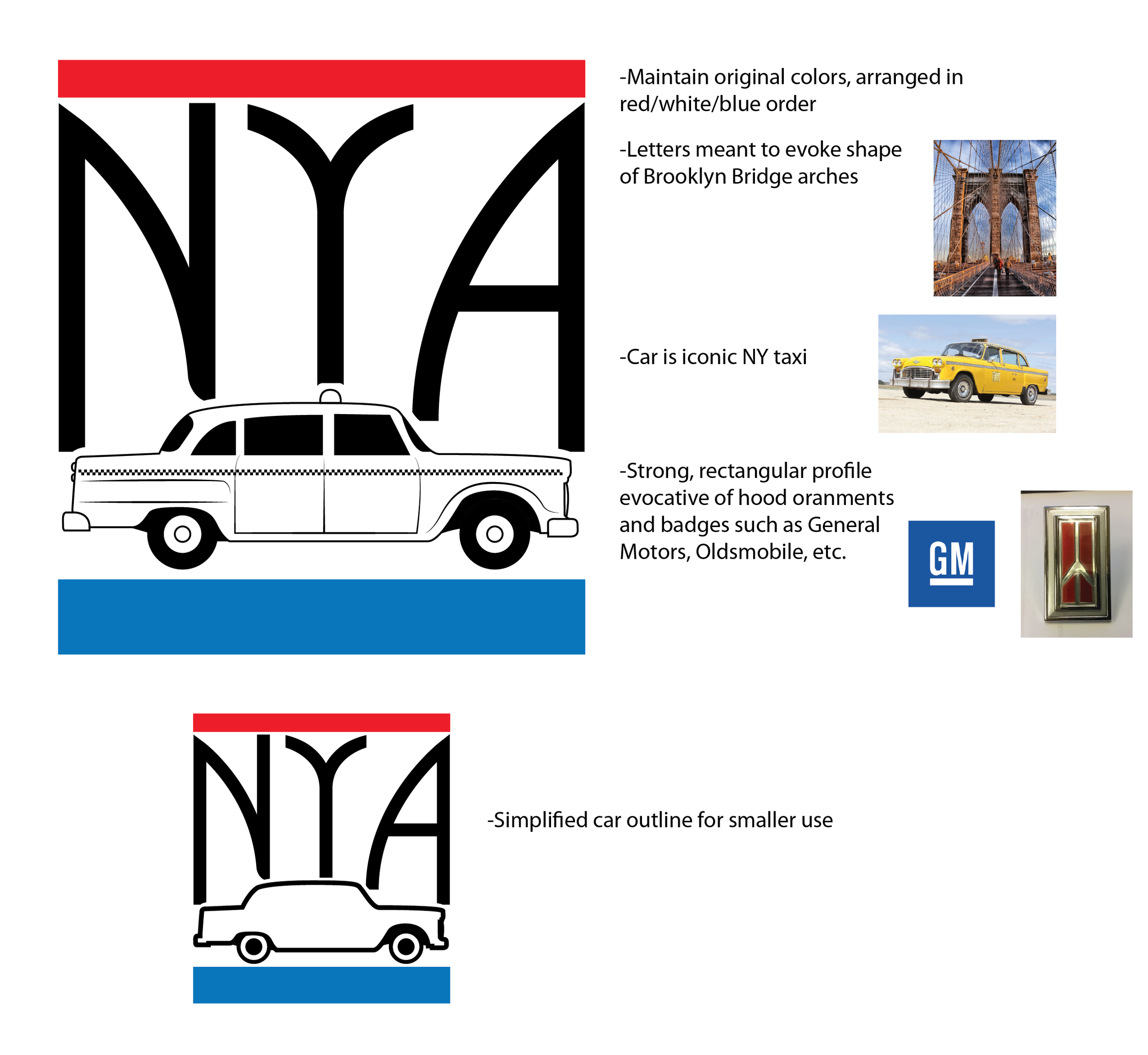 NYA

-Maintain original colors, arranged in red/white/blue order

-Letters meant to evoke shape of Brooklyn Bridge arches

-Car is iconic NY taxi

-Strong, rectangular profile evocative of hood oranments and badges such as General Motors, Oldsmobile, etc.

GM

NYA

-Simplified car outline for smaller use