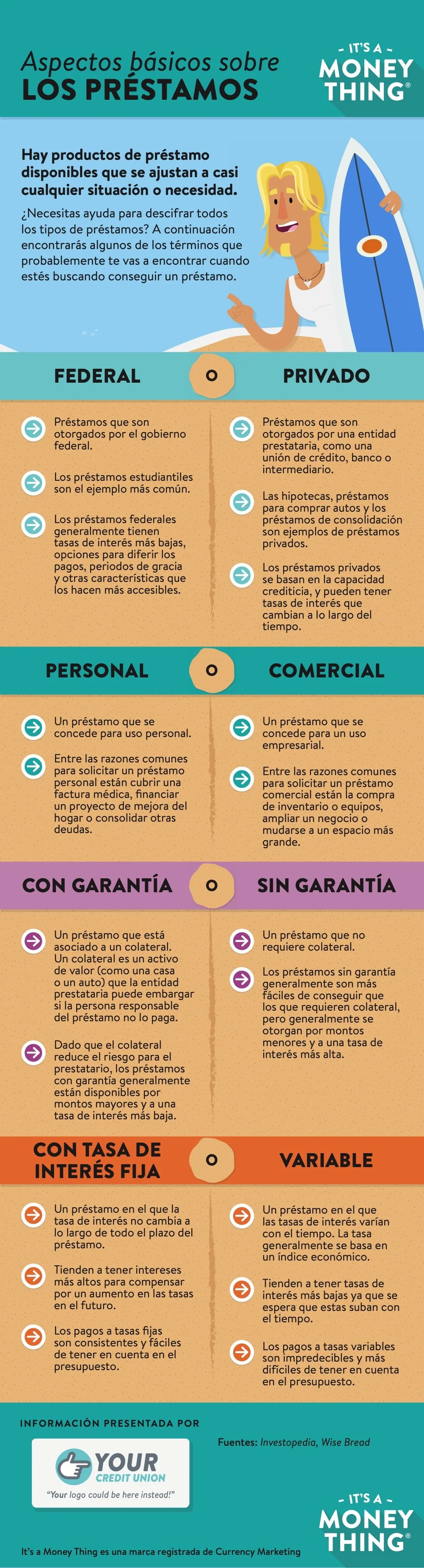 Aspectos básicos sobre
LOS PRÉSTAMOS

- IT'S A -
MONEY THING®

Hay productos de préstamo disponibles que se ajustan a casi cualquier situación o necesidad.

¿Necesitas ayuda para descifrar todos los tipos de préstamos? A continuación encontrarás algunos de los términos que probablemente te vas a encontrar cuando estés buscando conseguir un préstamo.

FEDERAL O PRIVADO

Préstamos que son otorgados por el gobierno federal.

Los préstamos estudiantiles son el ejemplo más común.

Los préstamos federales generalmente tienen tasas de interés más bajas, opciones para diferir los pagos, periodos de gracia y otras características que los hacen más accesibles.

Préstamos que son otorgados por una entidad prestataria, como una unión de crédito, banco o intermediario.

Las hipotecas, préstamos para comprar autos y los préstamos de consolidación son ejemplos de préstamos privados.

Los préstamos privados se basan en la capacidad crediticia, y pueden tener tasas de interés que cambian a lo largo del tiempo.

PERSONAL O COMERCIAL

Un préstamo que se concede para uso personal.

Entre las razones comunes para solicitar un préstamo personal están cubrir una factura médica, financiar un proyecto de mejora del hogar o consolidar otras deudas.

Un préstamo que se concede para un uso empresarial.

Entre las razones comunes para solicitar un préstamo comercial están la compra de inventario o equipos, ampliar un negocio o mudarse a un espacio más grande.

CON GARANTÍA O SIN GARANTÍA

Un préstamo que está asociado a un colateral. Un colateral es un activo de valor (como una casa o un auto) que la entidad prestataria puede embargar si la persona responsable del préstamo no lo paga.

Dado que el colateral reduce el riesgo para el prestatario, los préstamos con garantía generalmente están disponibles por montos mayores y a una tasa de interés más baja.

Un préstamo que no requiere colateral.

Los préstamos sin garantía generalmente son más fáciles de conseguir que los que requieren colateral, pero generalmente se otorgan por montos menores y a una tasa de interés más alta.

CON TASA DE INTERÉS FIJA O VARIABLE

Un préstamo en el que la tasa de interés no cambia a lo largo de todo el plazo del préstamo.

Tienden a tener intereses más altos para compensar por un aumento en las tasas en el futuro.

Los pagos a tasas fijas son consistentes y fáciles de tener en cuenta en el presupuesto.

Un préstamo en el que las tasas de interés varían con el tiempo. La tasa generalmente se basa en un índice económico.

Tienden a tener tasas de interés más bajas ya que se espera que estas suban con el tiempo.

Los pagos a tasas variables son impredecibles y más difíciles de tener en cuenta en el presupuesto.

INFORMACIÓN PRESENTADA POR

YOUR CREDIT UNION
"Your logo could be here instead!"

Fuentes: Investopedia, Wise Bread

- IT'S A -
MONEY THING®

It's a Money Thing es una marca registrada de Currency Marketing