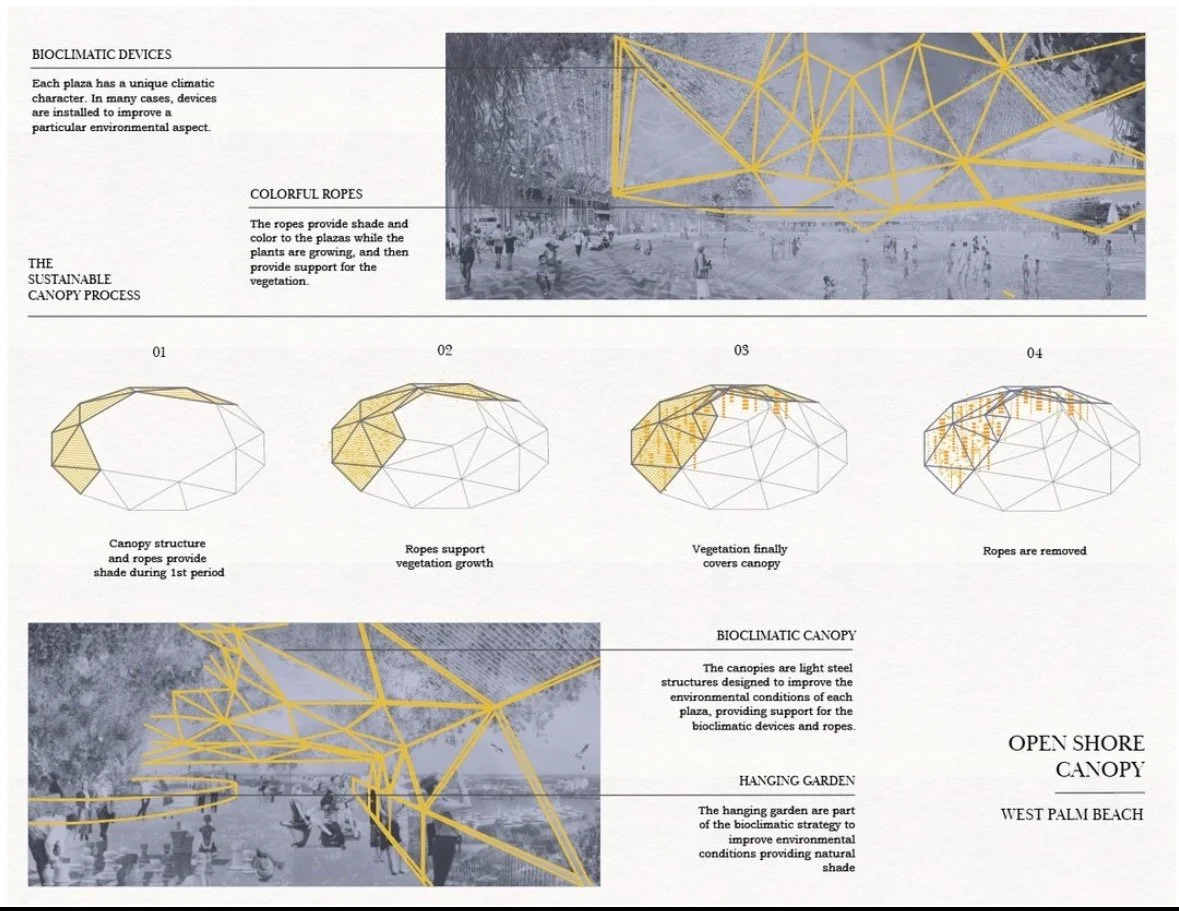 BIOCLIMATIC DEVICES

Each plaza has a unique climatic character. In many cases, devices are installed to improve a particular environmental aspect.

COLORFUL ROPES

The ropes provide shade and color to the plazas while the plants are growing, and then provide support for the vegetation.

THE SUSTAINABLE CANOPY PROCESS

01

Canopy structure and ropes provide shade during 1st period

02

Ropes support vegetation growth

03

Vegetation finally covers canopy

04

Ropes are removed

BIOCLIMATIC CANOPY

The canopies are light steel structures designed to improve the environmental conditions of each plaza, providing support for the bioclimatic devices and ropes.

HANGING GARDEN

The hanging garden are part of the bioclimatic strategy to improve environmental conditions providing natural shade

OPEN SHORE CANOPY

WEST PALM BEACH