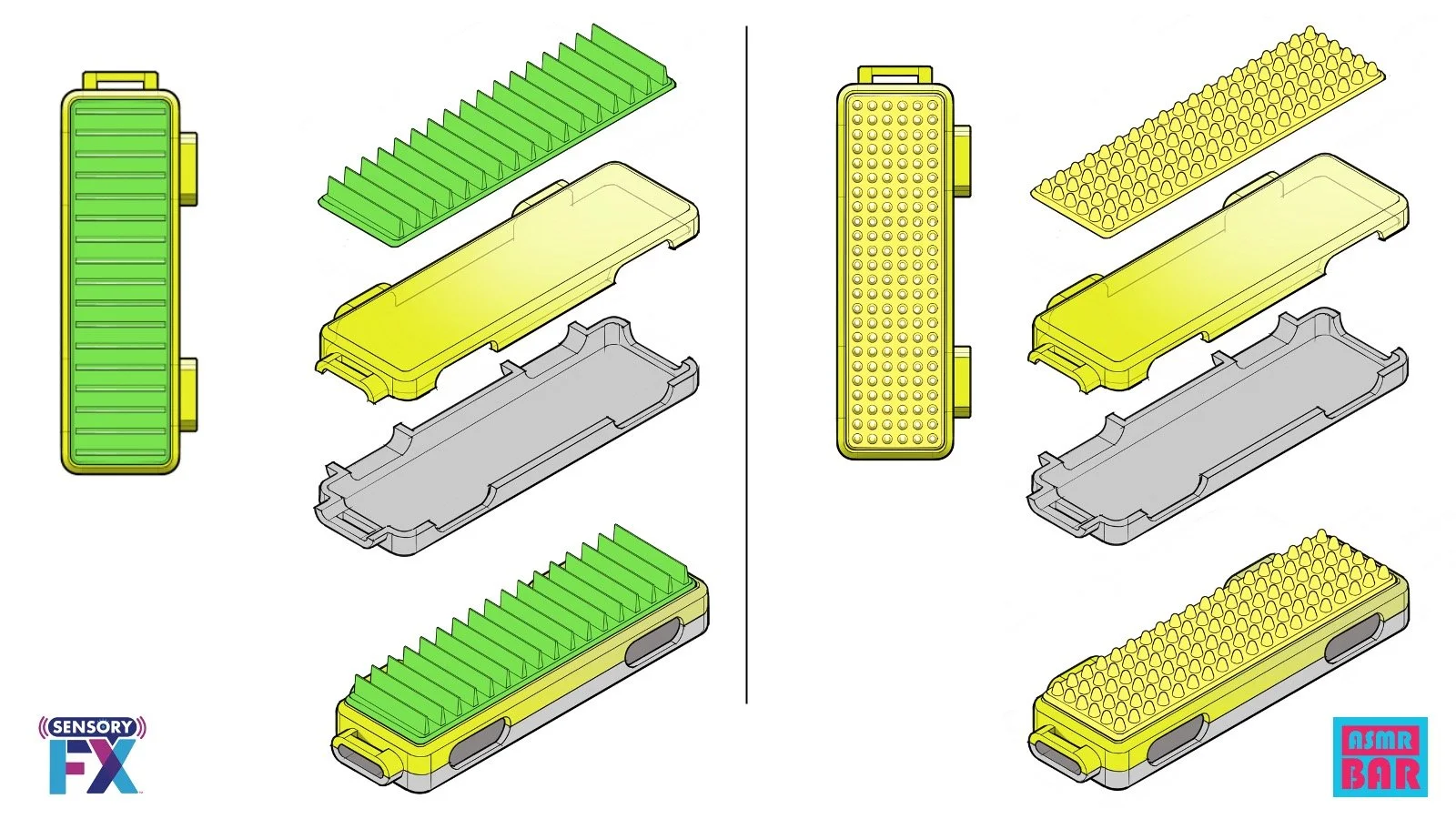 SENSORY
FX

ASMR
BAR