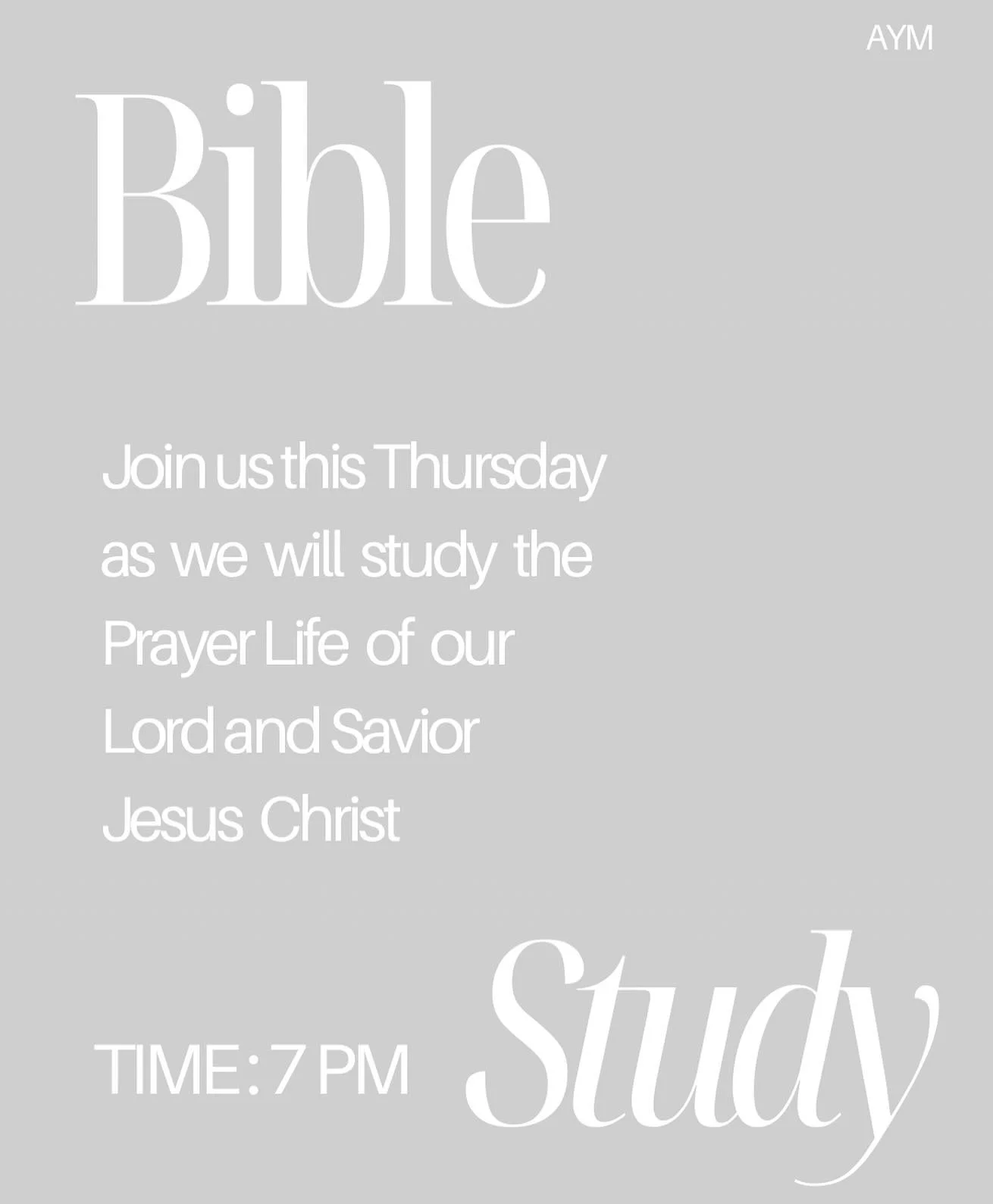 AYM

Bible

Join us this Thursday as we will study the Prayer Life of our Lord and Savior Jesus Christ

TIME: 7 PM

Study