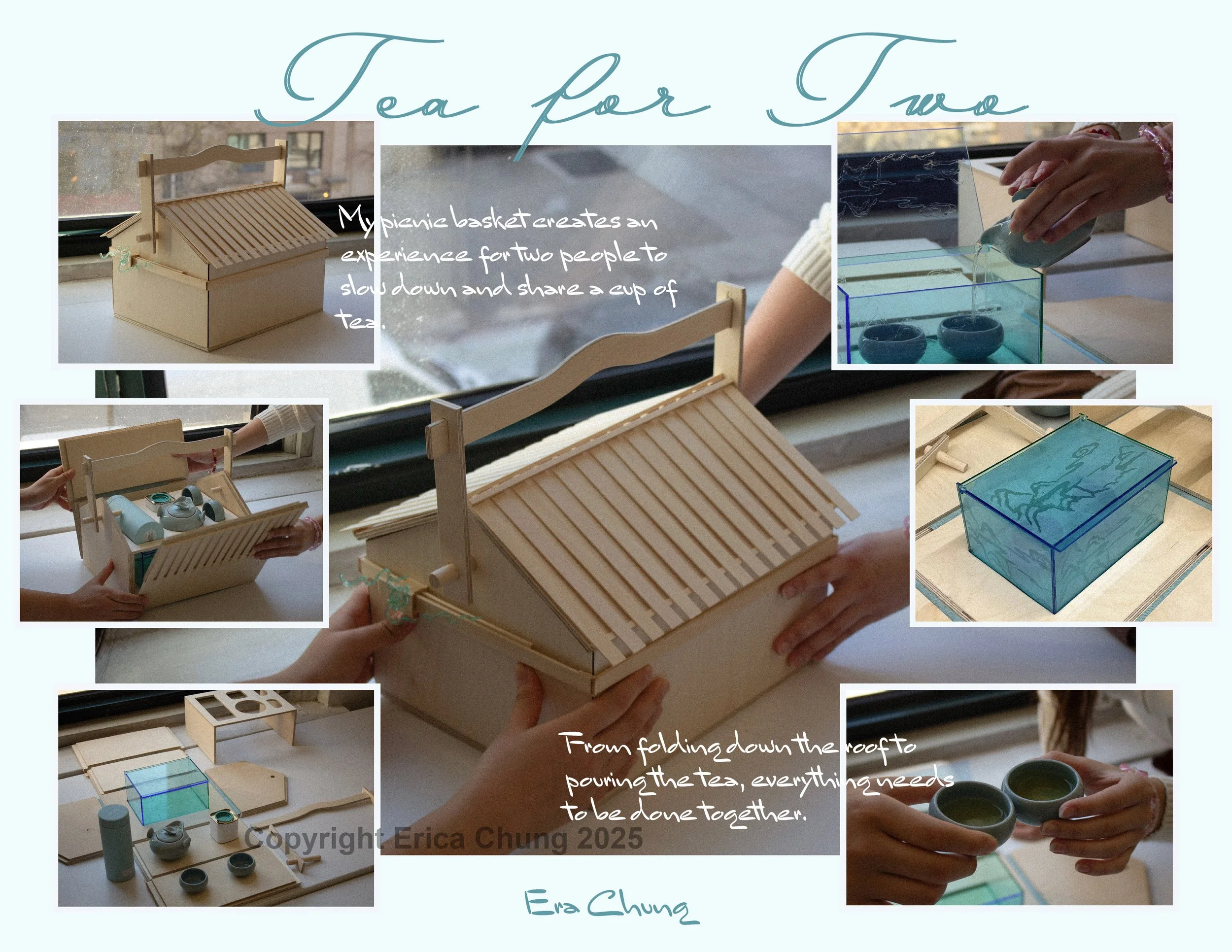 Tea for Two

My picnic basket creates an experience for two people to slow down and share a cup of tea.

From folding down the roof to pouring the tea, everything needs to be done together.

Copyright Erica Chung 2025

Era Chung