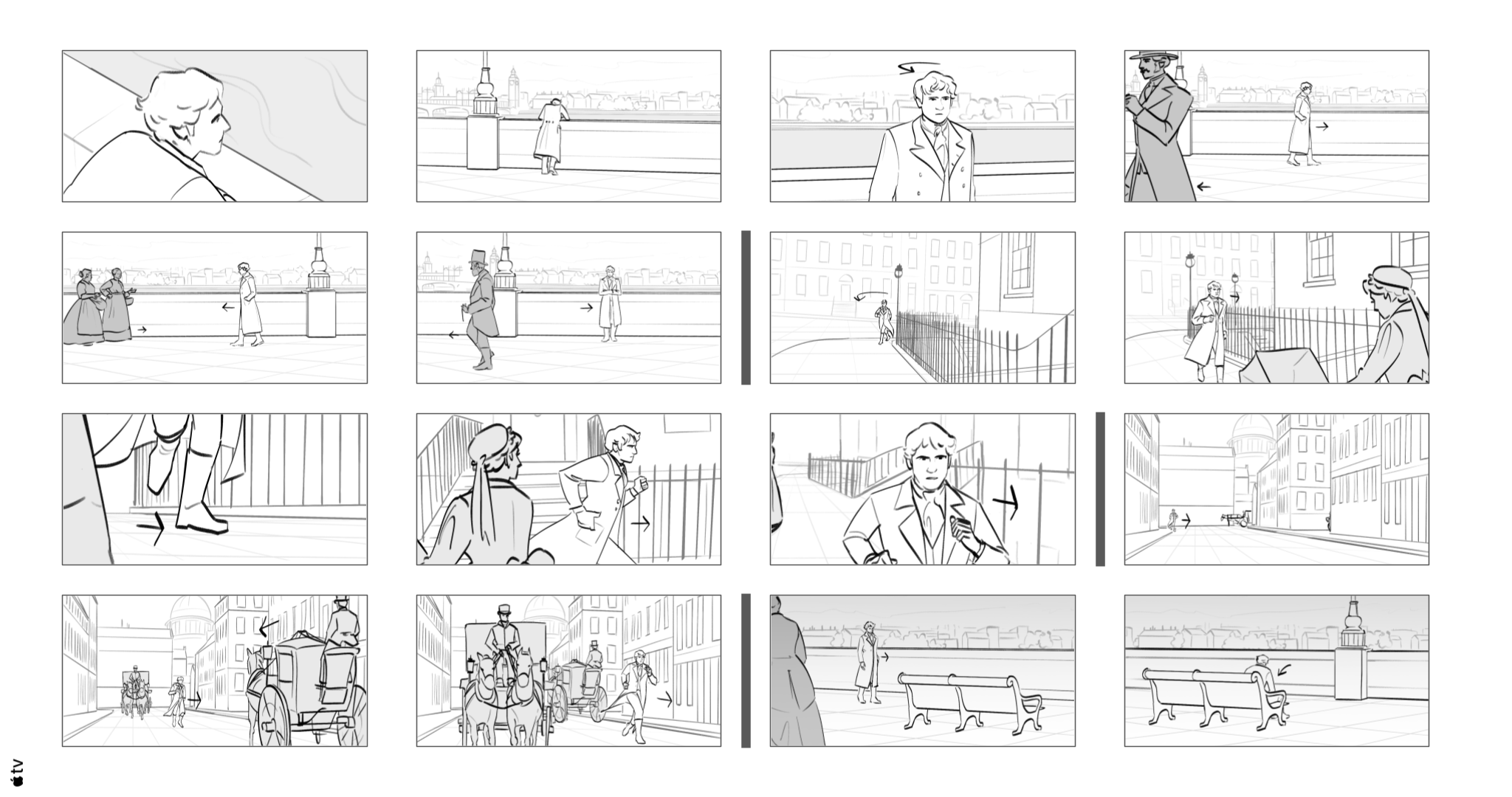 tv