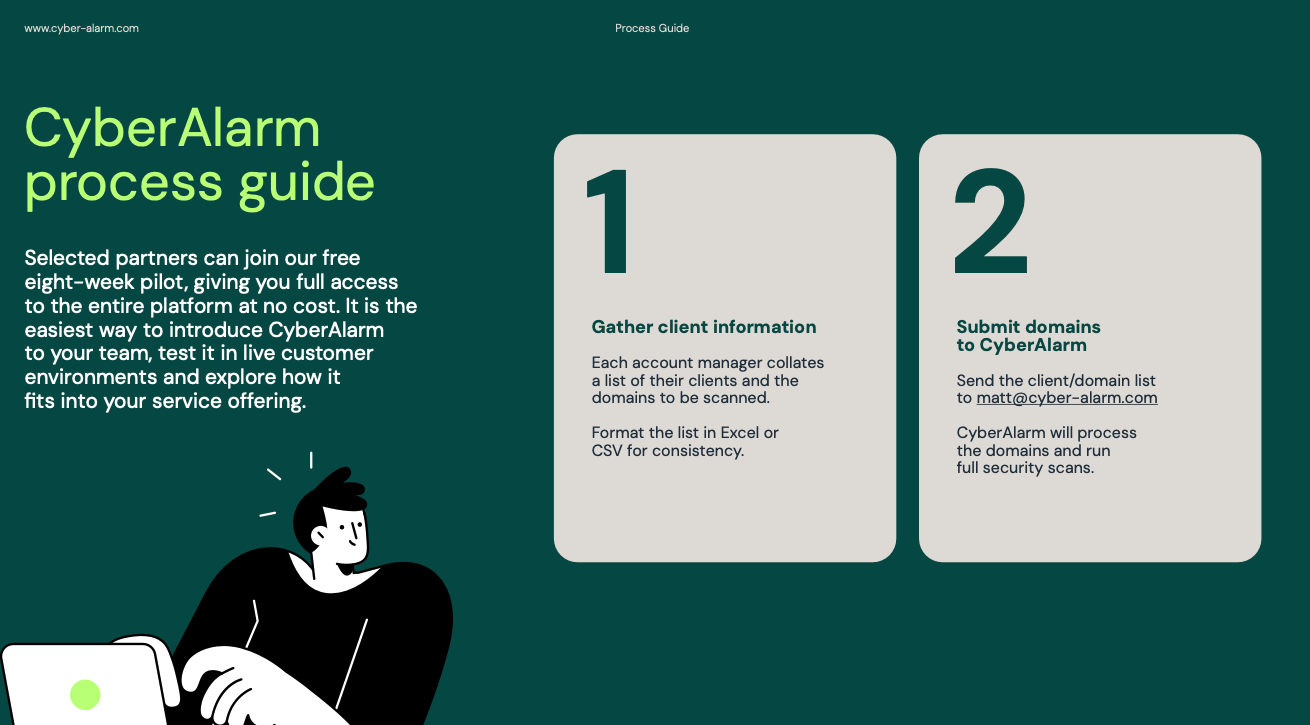 www.cyber-alarm.com

Process Guide

CyberAlarm process guide

Selected partners can join our free eight-week pilot, giving you full access to the entire platform at no cost. It is the easiest way to introduce CyberAlarm to your team, test it in live customer environments and explore how it fits into your service offering.

1

Gather client information

Each account manager collates a list of their clients and the domains to be scanned.

Format the list in Excel or CSV for consistency.

2

Submit domains to CyberAlarm

Send the client/domain list to matt@cyber-alarm.com

CyberAlarm will process the domains and run full security scans.