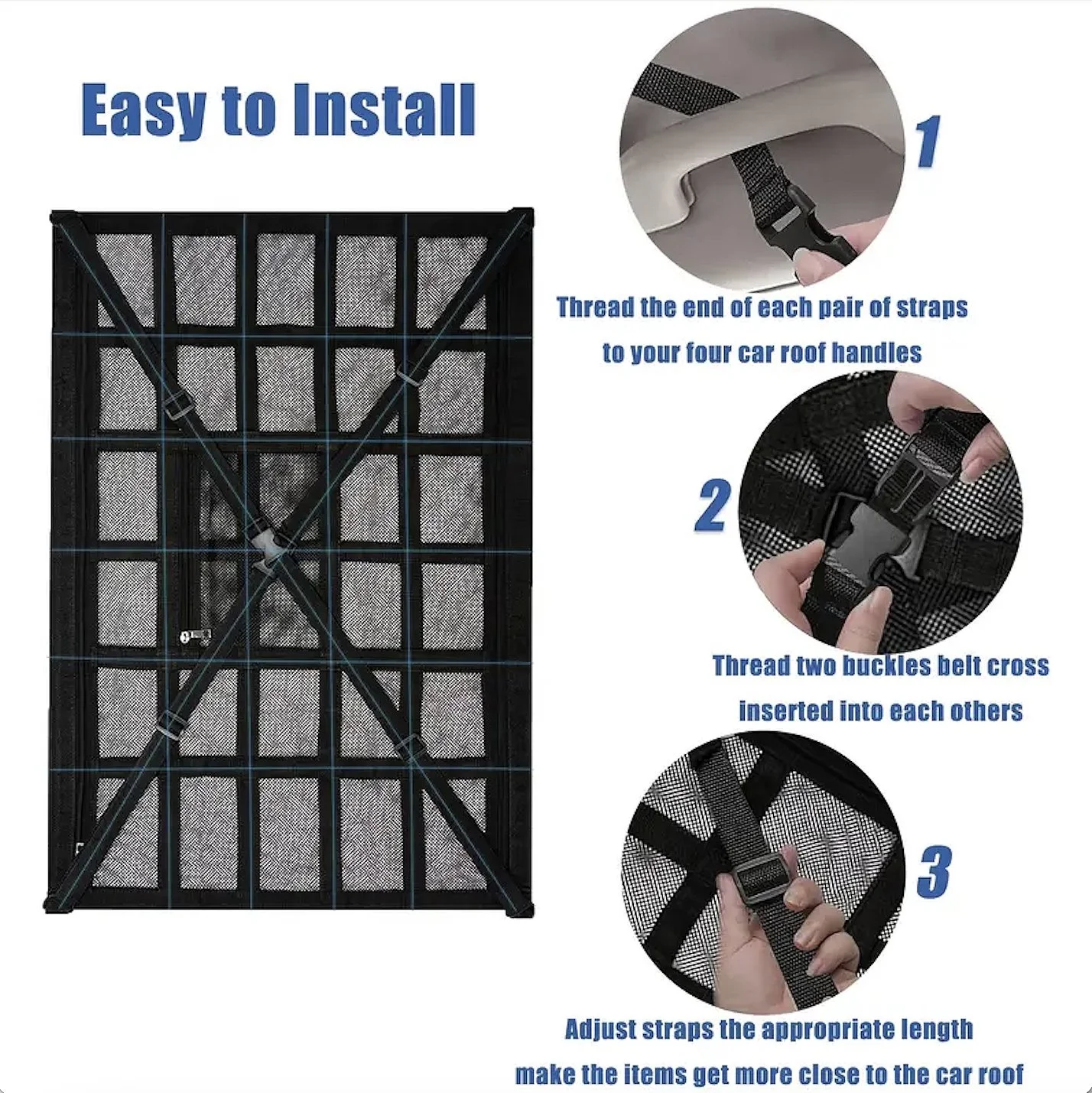 Easy to Install

1

Thread the end of each pair of straps to your four car roof handles

2

Thread two buckles belt cross inserted into each others

3

Adjust straps the appropriate length make the items get more close to the car roof