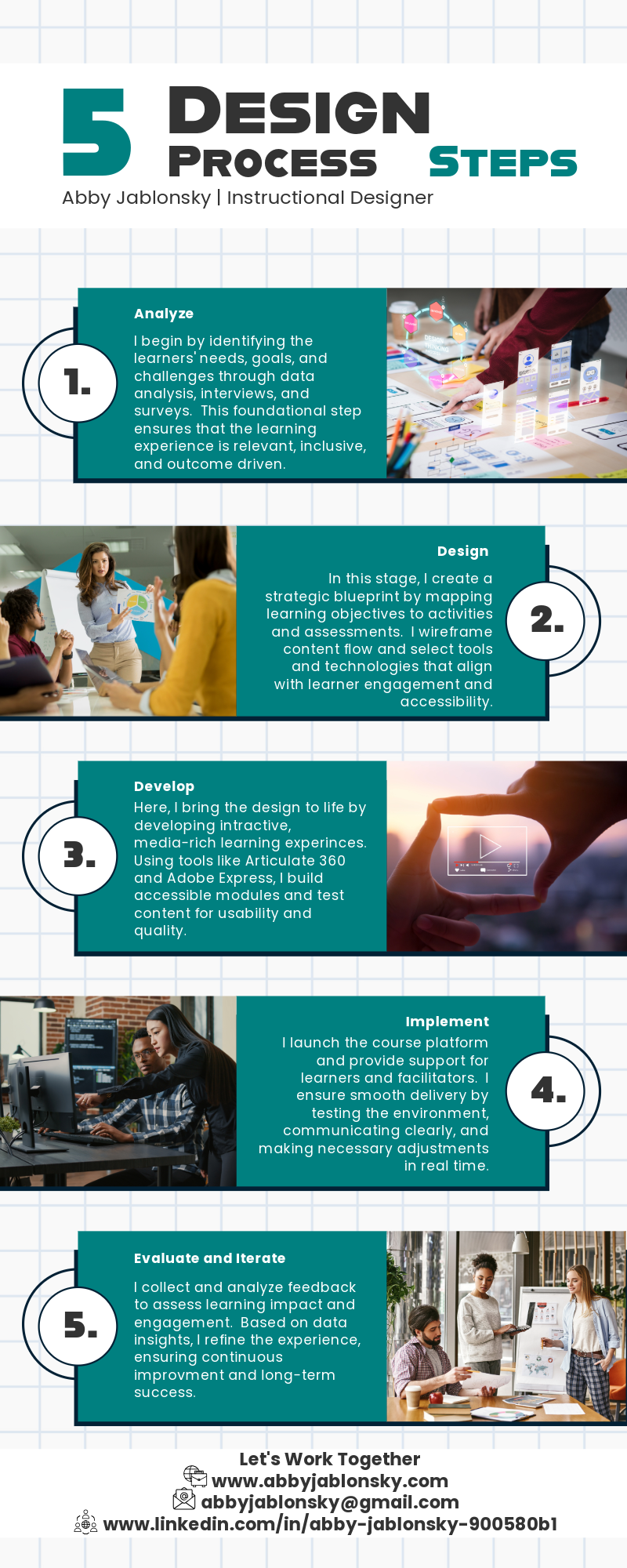 5 DESIGN PROCESS STEPS
Abby Jablonsky | Instructional Designer

1.
Analyze
I begin by identifying the learners' needs, goals, and challenges through data analysis, interviews, and surveys. This foundational step ensures that the learning experience is relevant, inclusive, and outcome driven.

Design
In this stage, I create a strategic blueprint by mapping learning objectives to activities and assessments. I wireframe content flow and select tools and technologies that align with learner engagement and accessibility.
2.

3.
Develop
Here, I bring the design to life by developing intractive, media-rich learning experinces. Using tools like Articulate 360 and Adobe Express, I build accessible modules and test content for usability and quality.

Implement
I launch the course platform and provide support for learners and facilitators. I ensure smooth delivery by testing the environment, communicating clearly, and making necessary adjustments in real time.
4.

5.
Evaluate and Iterate
I collect and analyze feedback to assess learning impact and engagement. Based on data insights, I refine the experience, ensuring continuous improvment and long-term success.

Let's Work Together
www.abbyjablonsky.com
abbyjablonsky@gmail.com
www.linkedin.com/in/abby-jablonsky-900580b1