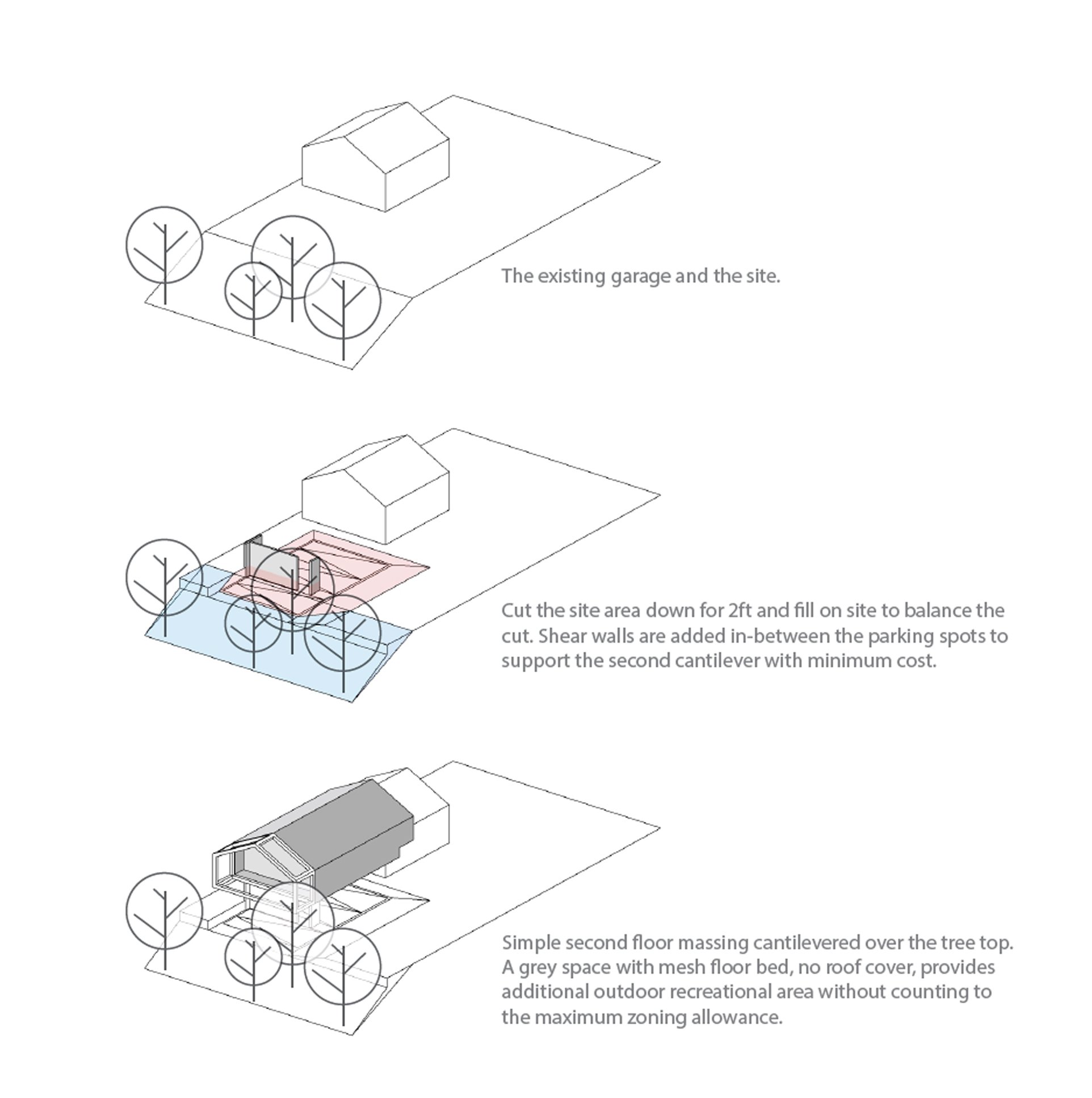 The existing garage and the site.

Cut the site area down for 2ft and fill on site to balance the cut. Shear walls are added in-between the parking spots to support the second cantilever with minimum cost.

Simple second floor massing cantilevered over the tree top. A grey space with mesh floor bed, no roof cover, provides additional outdoor recreational area without counting to the maximum zoning allowance.