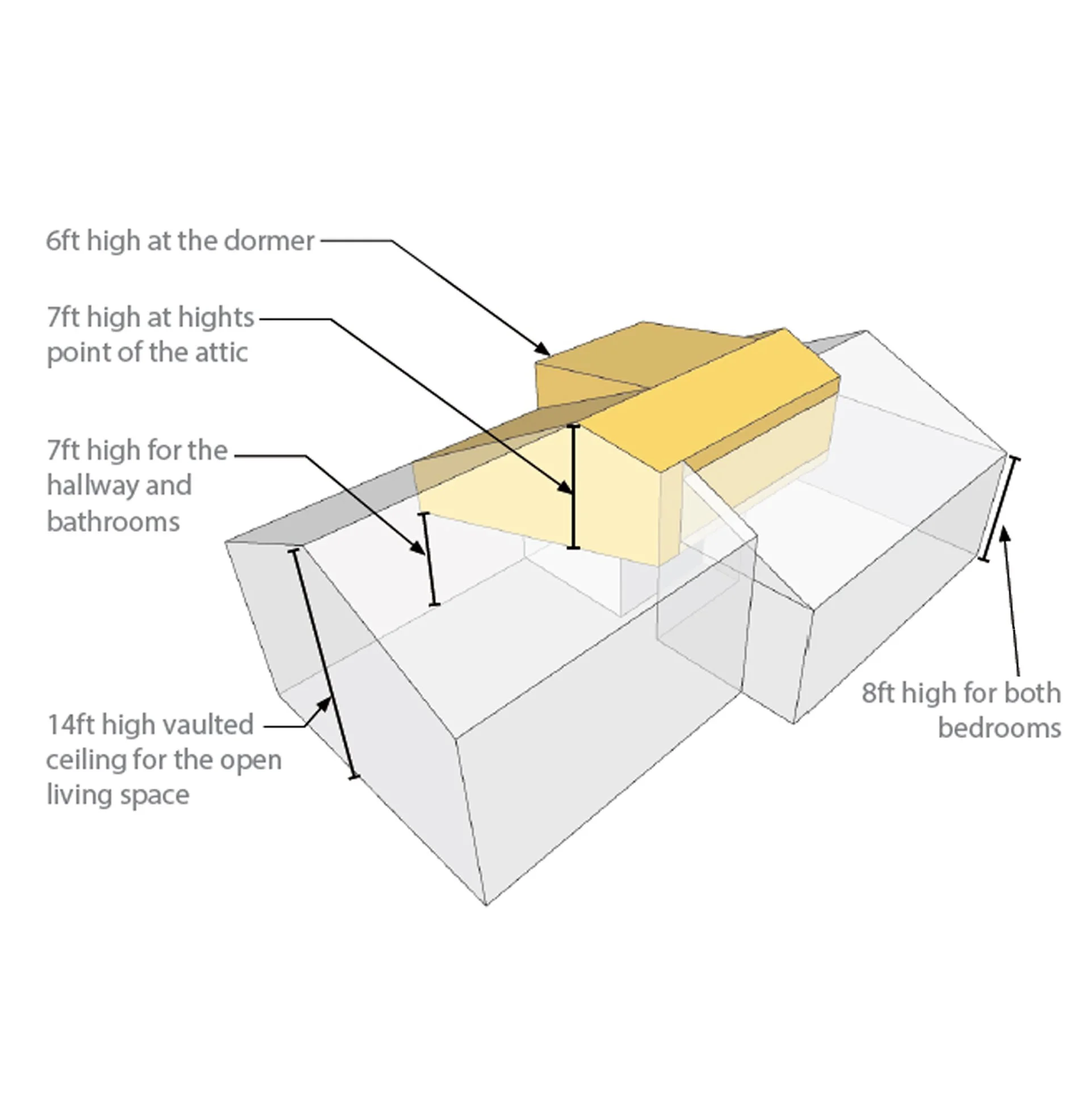 6ft high at the dormer

7ft high at hights point of the attic

7ft high for the hallway and bathrooms

14ft high vaulted ceiling for the open living space

8ft high for both bedrooms