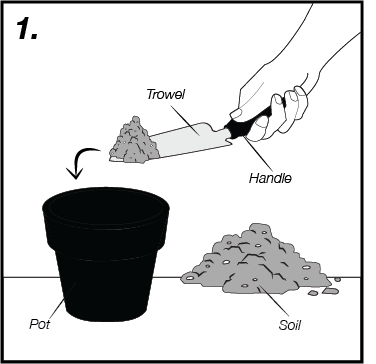 1.

Trowel

Handle

Pot

Soil