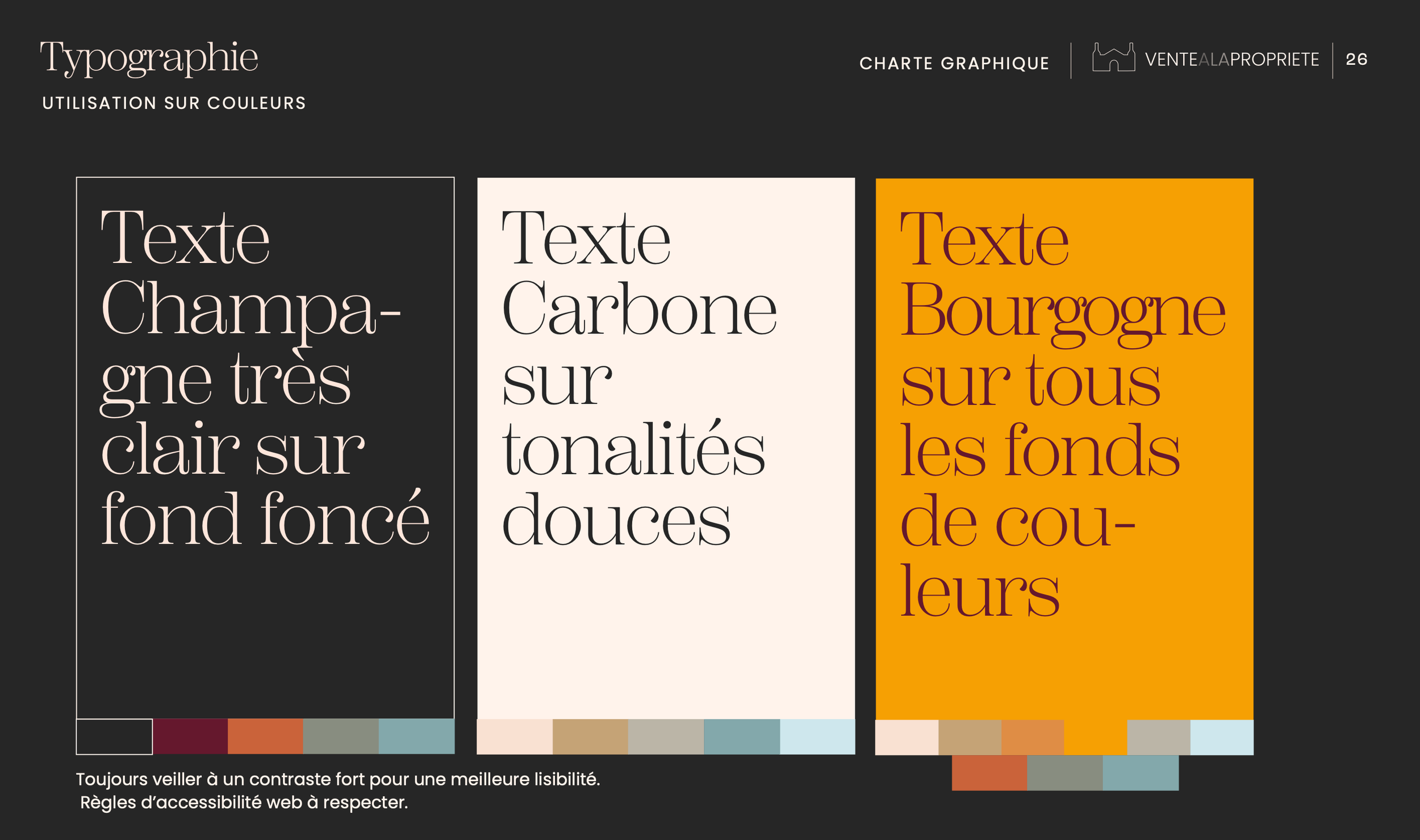 Typographie
UTILISATION SUR COULEURS

CHARTE GRAPHIQUE
VENTEALAPROPRIETE
26

Texte Champagne très clair sur fond foncé

Texte Carbone sur tonalités douces

Texte Bourgogne sur tous les fonds de couleurs

Toujours veiller à un contraste fort pour une meilleure lisibilité.
Règles d'accessibilité web à respecter.