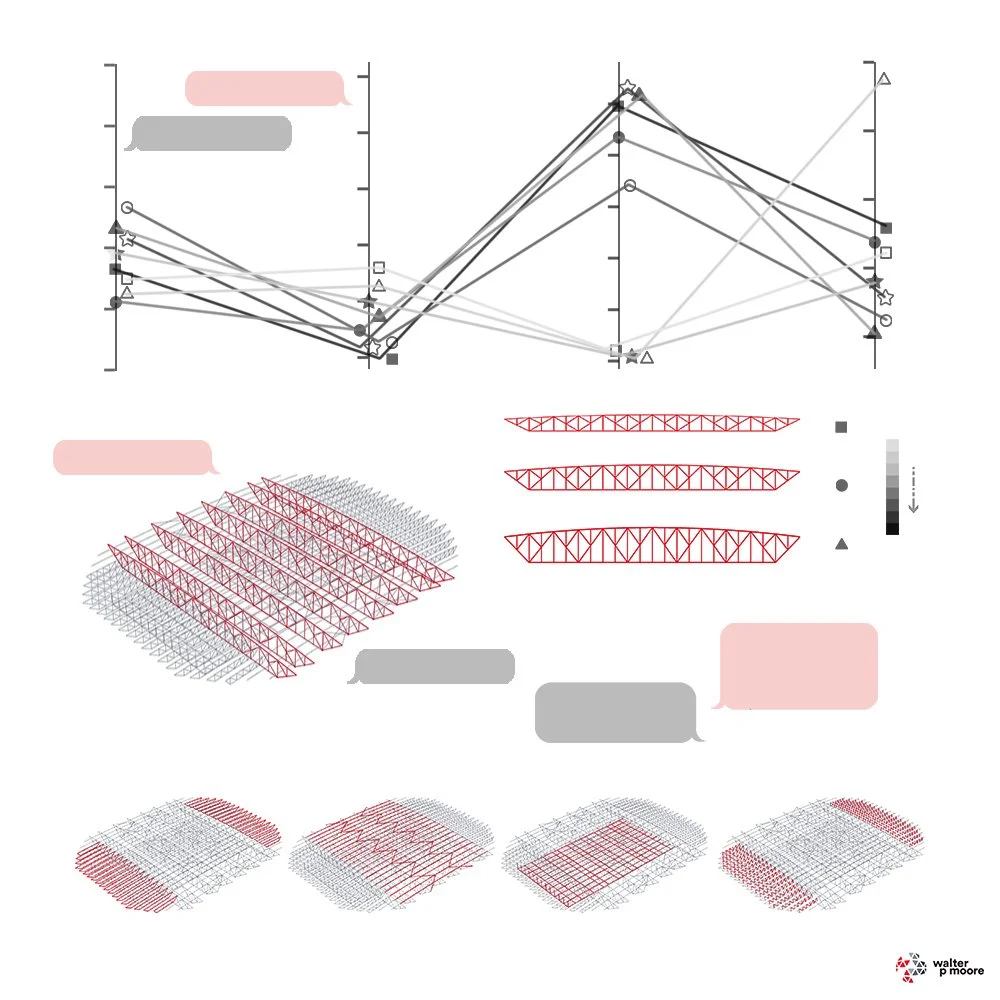 walter
p moore