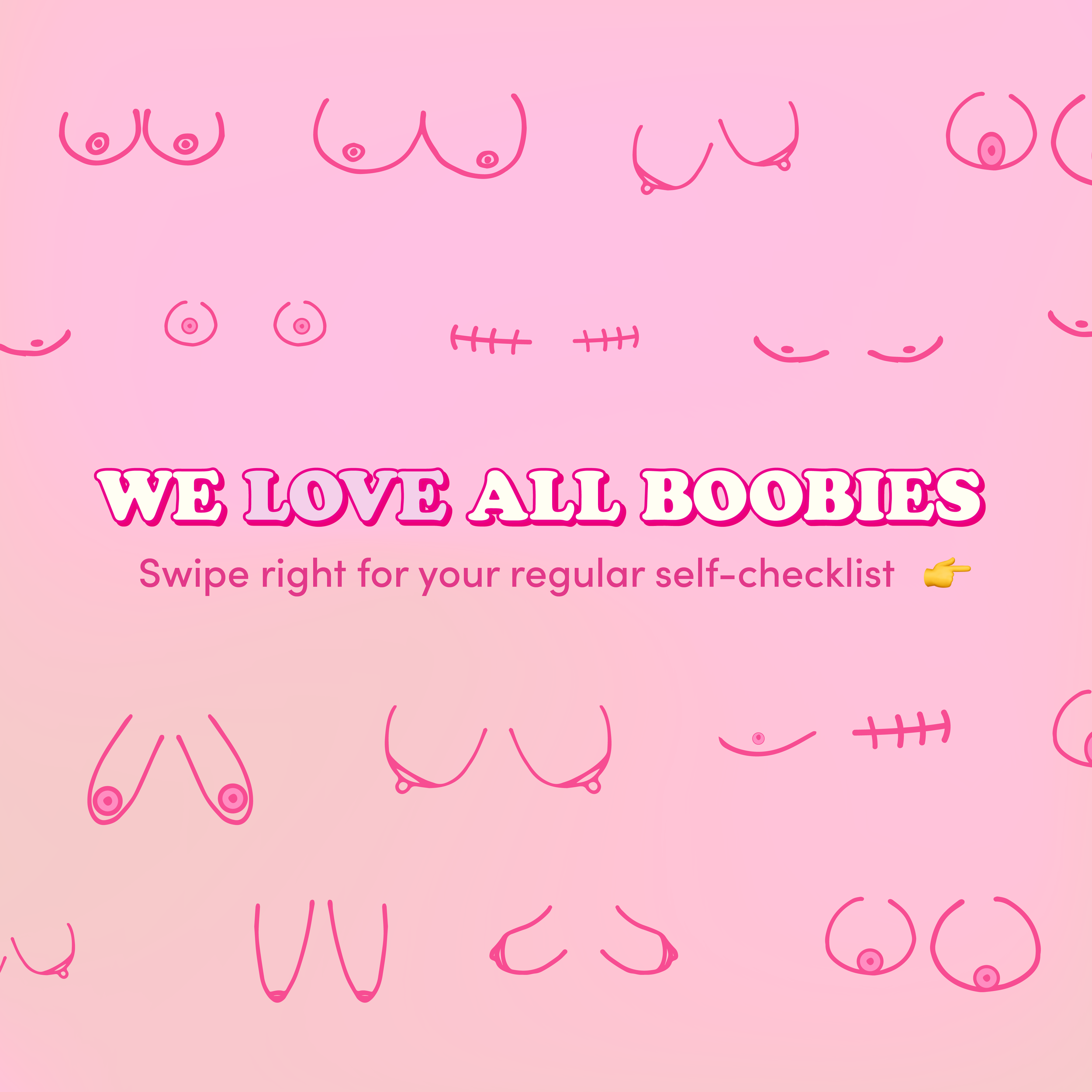 WE LOVE ALL BOOBIES

Swipe right for your regular self-checklist 👉