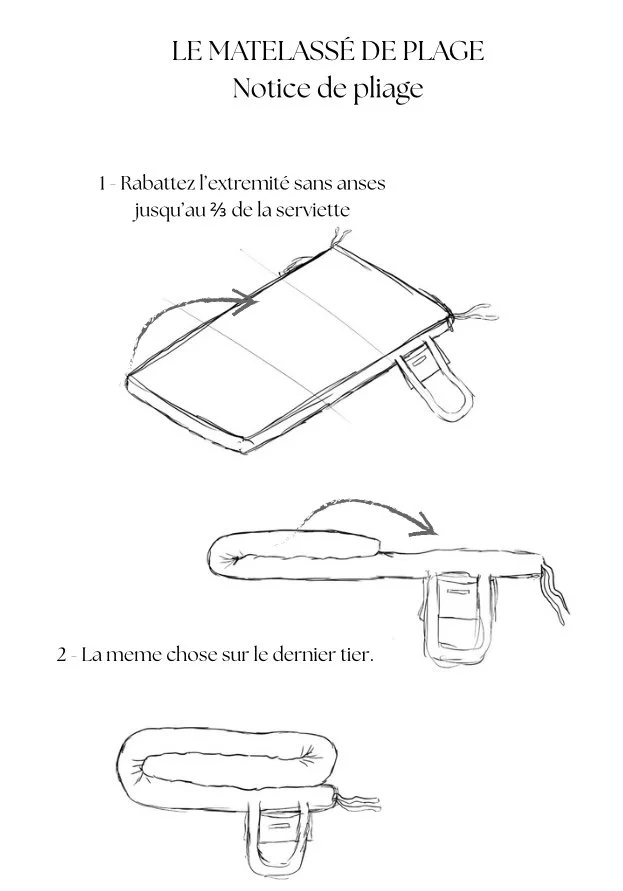 LE MATELASSÉ DE PLAGE
Notice de pliage

1 - Rabattez l'extremité sans anses jusqu'au ⅔ de la serviette

2 - La meme chose sur le dernier tier.