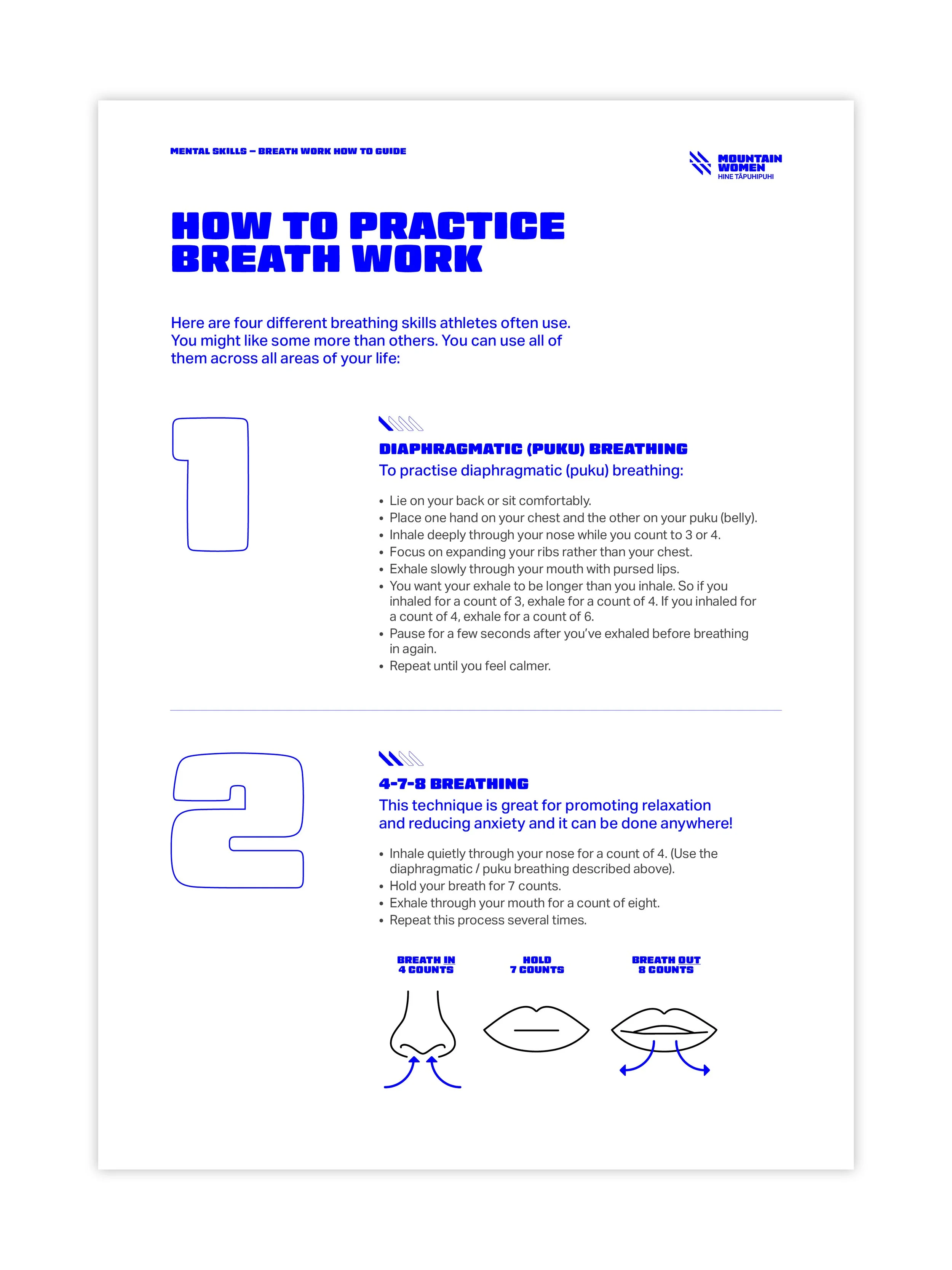 MENTAL SKILLS – BREATH WORK HOW TO GUIDE

MOUNTAIN WOMEN
HINE TĀPUHIPUHI

HOW TO PRACTICE BREATH WORK

Here are four different breathing skills athletes often use. You might like some more than others. You can use all of them across all areas of your life:

1

DIAPHRAGMATIC (PUKU) BREATHING
To practise diaphragmatic (puku) breathing:

• Lie on your back or sit comfortably.
• Place one hand on your chest and the other on your puku (belly).
• Inhale deeply through your nose while you count to 3 or 4.
• Focus on expanding your ribs rather than your chest.
• Exhale slowly through your mouth with pursed lips.
• You want your exhale to be longer than you inhale. So if you inhaled for a count of 3, exhale for a count of 4. If you inhaled for a count of 4, exhale for a count of 6.
• Pause for a few seconds after you've exhaled before breathing in again.
• Repeat until you feel calmer.

2

4-7-8 BREATHING
This technique is great for promoting relaxation and reducing anxiety and it can be done anywhere!

• Inhale quietly through your nose for a count of 4. (Use the diaphragmatic / puku breathing described above).
• Hold your breath for 7 counts.
• Exhale through your mouth for a count of eight.
• Repeat this process several times.

BREATH IN
4 COUNTS

HOLD
7 COUNTS

BREATH OUT
8 COUNTS