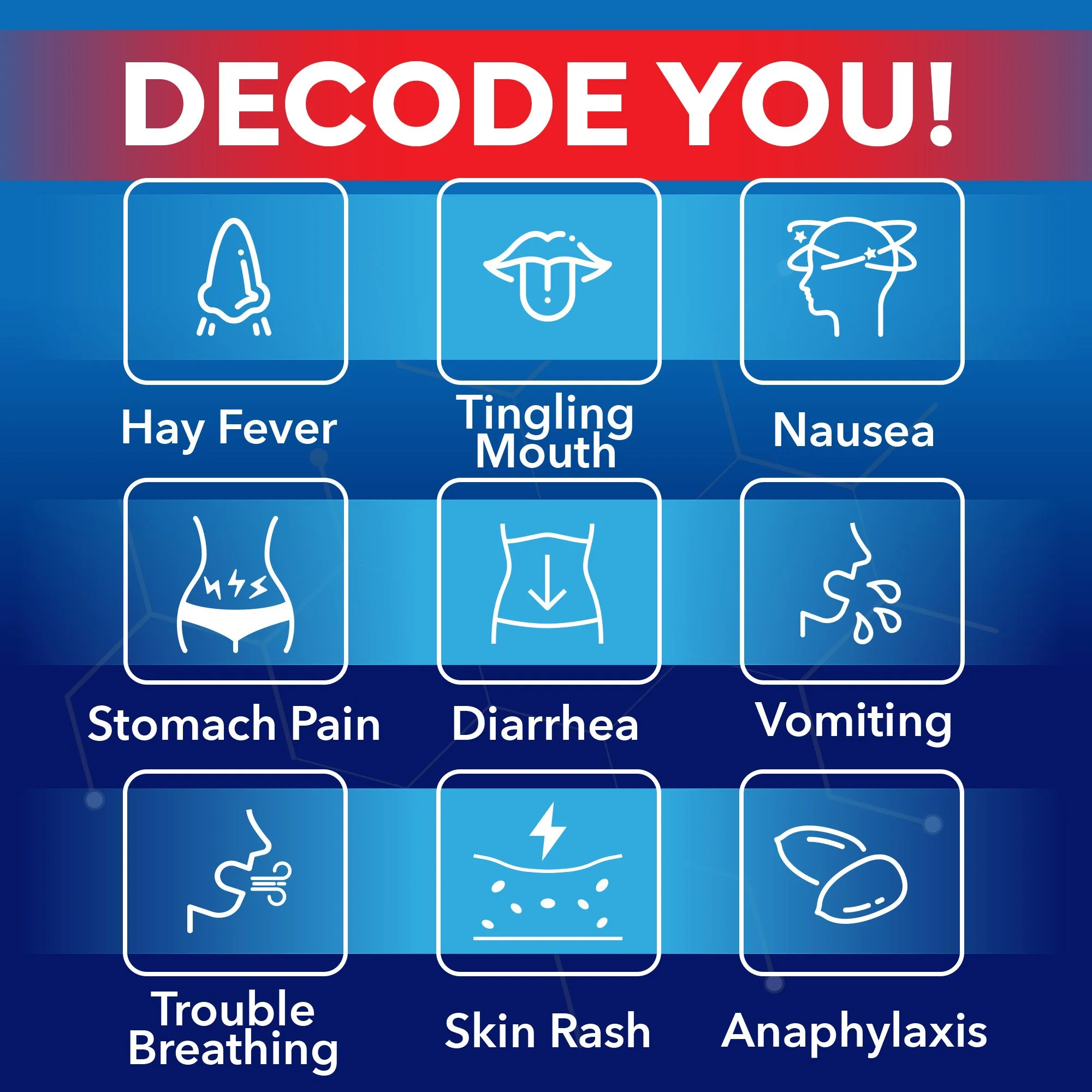 DECODE YOU!

Hay Fever

Tingling Mouth

Nausea

Stomach Pain

Diarrhea

Vomiting

Trouble Breathing

Skin Rash

Anaphylaxis