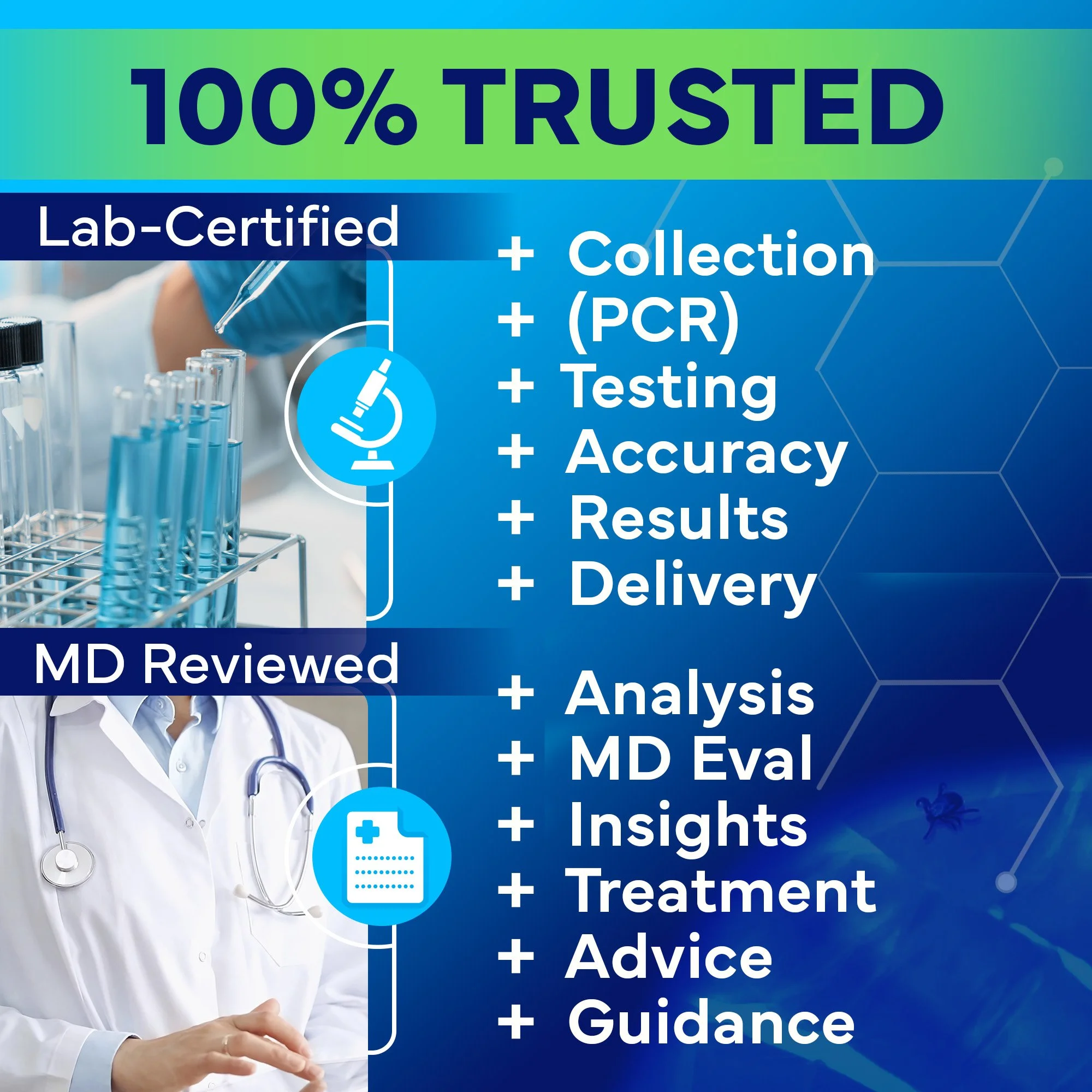 100% TRUSTED

Lab-Certified

+ Collection
+ (PCR)
+ Testing
+ Accuracy
+ Results
+ Delivery

MD Reviewed

+ Analysis
+ MD Eval
+ Insights
+ Treatment
+ Advice
+ Guidance