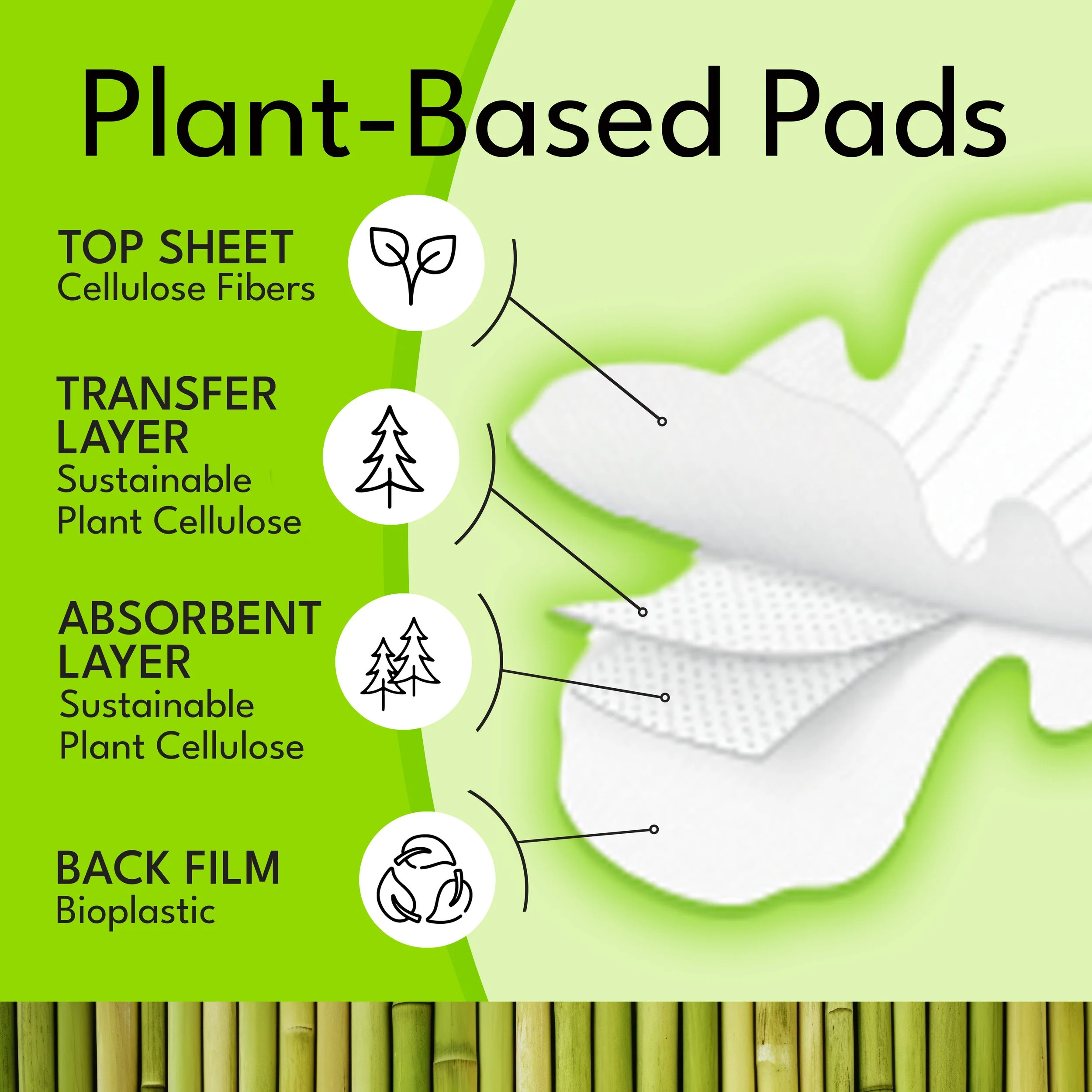 Plant-Based Pads

TOP SHEET
Cellulose Fibers

TRANSFER LAYER
Sustainable Plant Cellulose

ABSORBENT LAYER
Sustainable Plant Cellulose

BACK FILM
Bioplastic