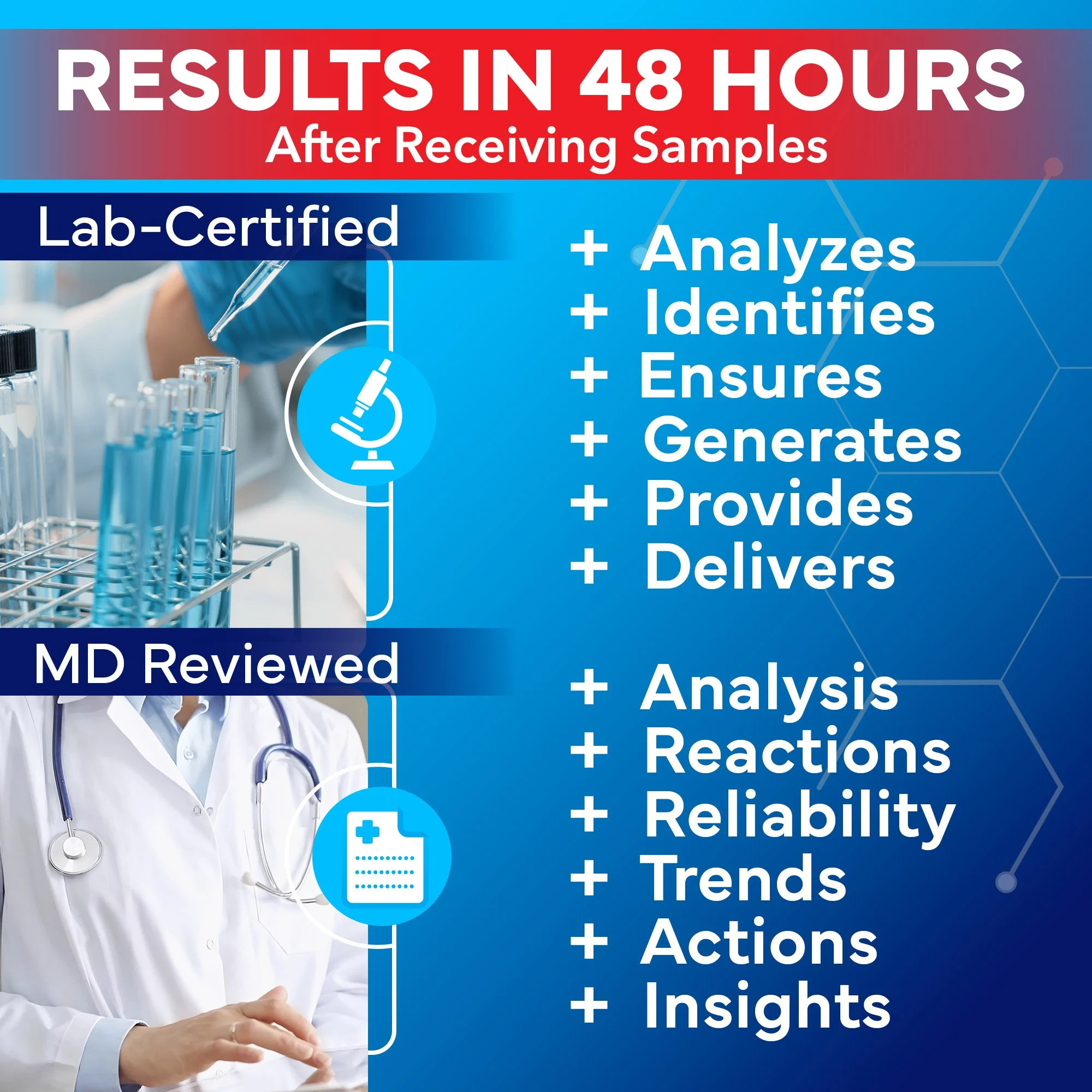 RESULTS IN 48 HOURS
After Receiving Samples

Lab-Certified

+ Analyzes
+ Identifies
+ Ensures
+ Generates
+ Provides
+ Delivers

MD Reviewed

+ Analysis
+ Reactions
+ Reliability
+ Trends
+ Actions
+ Insights