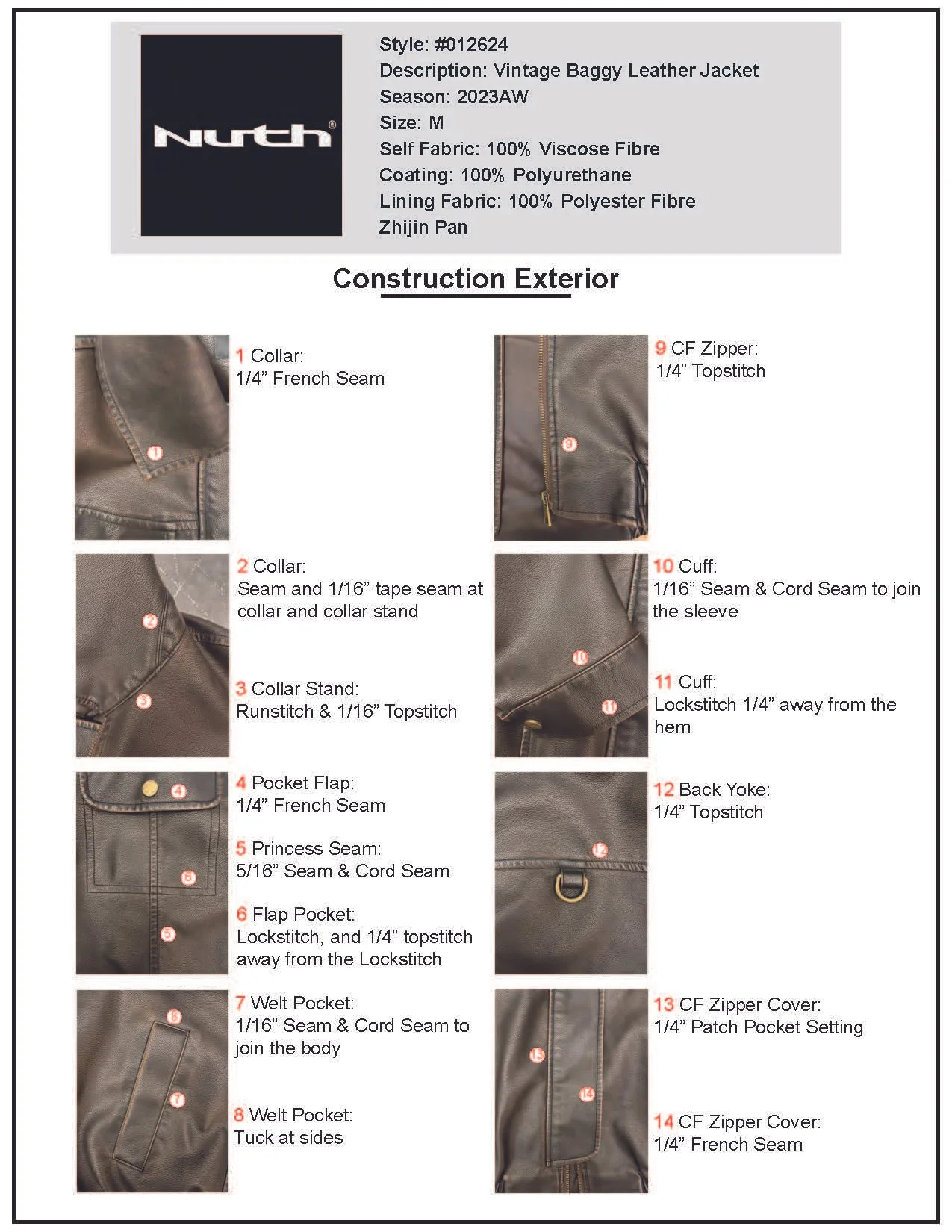 Nuth®

Style: #012624
Description: Vintage Baggy Leather Jacket
Season: 2023AW
Size: M
Self Fabric: 100% Viscose Fibre
Coating: 100% Polyurethane
Lining Fabric: 100% Polyester Fibre
Zhijin Pan

Construction Exterior

1

1 Collar:
1/4” French Seam

2
3

2 Collar:
Seam and 1/16” tape seam at collar and collar stand

3 Collar Stand:
Runstitch & 1/16” Topstitch

4
6
5

4 Pocket Flap:
1/4” French Seam

5 Princess Seam:
5/16” Seam & Cord Seam

6 Flap Pocket:
Lockstitch, and 1/4” topstitch away from the Lockstitch

8
7

7 Welt Pocket:
1/16” Seam & Cord Seam to join the body

8 Welt Pocket:
Tuck at sides

9

9 CF Zipper:
1/4” Topstitch

10
11

10 Cuff:
1/16” Seam & Cord Seam to join the sleeve

11 Cuff:
Lockstitch 1/4” away from the hem

12

12 Back Yoke:
1/4” Topstitch

13
14

13 CF Zipper Cover:
1/4” Patch Pocket Setting

14 CF Zipper Cover:
1/4” French Seam