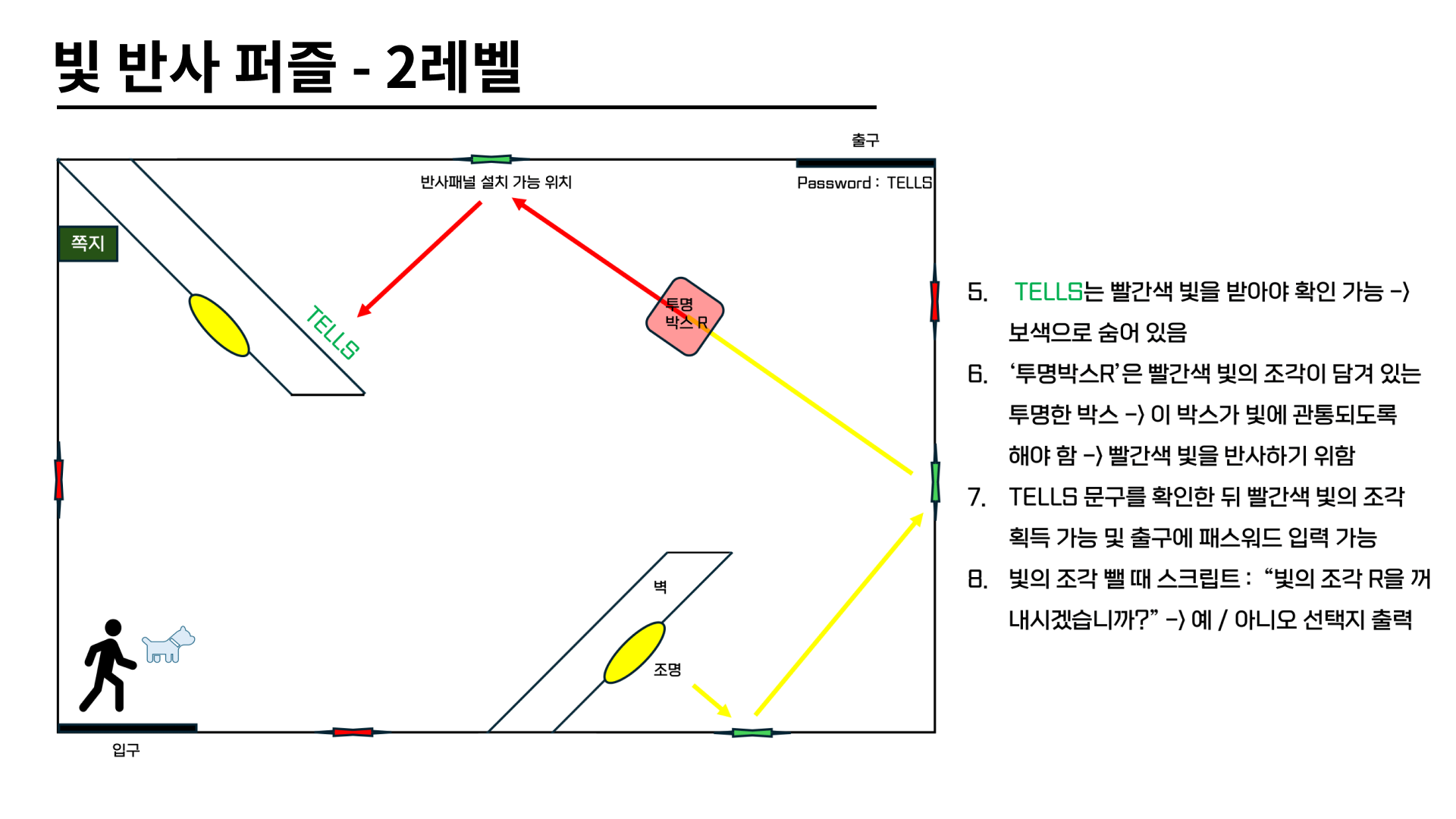 빛 반사 퍼즐 - 2레벨

출구

반사패널 설치 가능 위치

Password : TELLS

쪽지

TELLS

투명 박스 R

벽

조명

입구

5. TELLS는 빨간색 빛을 받아야 확인 가능 -> 보색으로 숨어 있음

6. '투명박스R'은 빨간색 빛의 조각이 담겨 있는 투명한 박스 -> 이 박스가 빛에 관통되도록 해야 함 -> 빨간색 빛을 반사하기 위함

7. TELLS 문구를 확인한 뒤 빨간색 빛의 조각 획득 가능 및 출구에 패스워드 입력 가능

8. 빛의 조각 뺄 때 스크립트 : "빛의 조각 R을 꺼내시겠습니까?" -> 예 / 아니오 선택지 출력