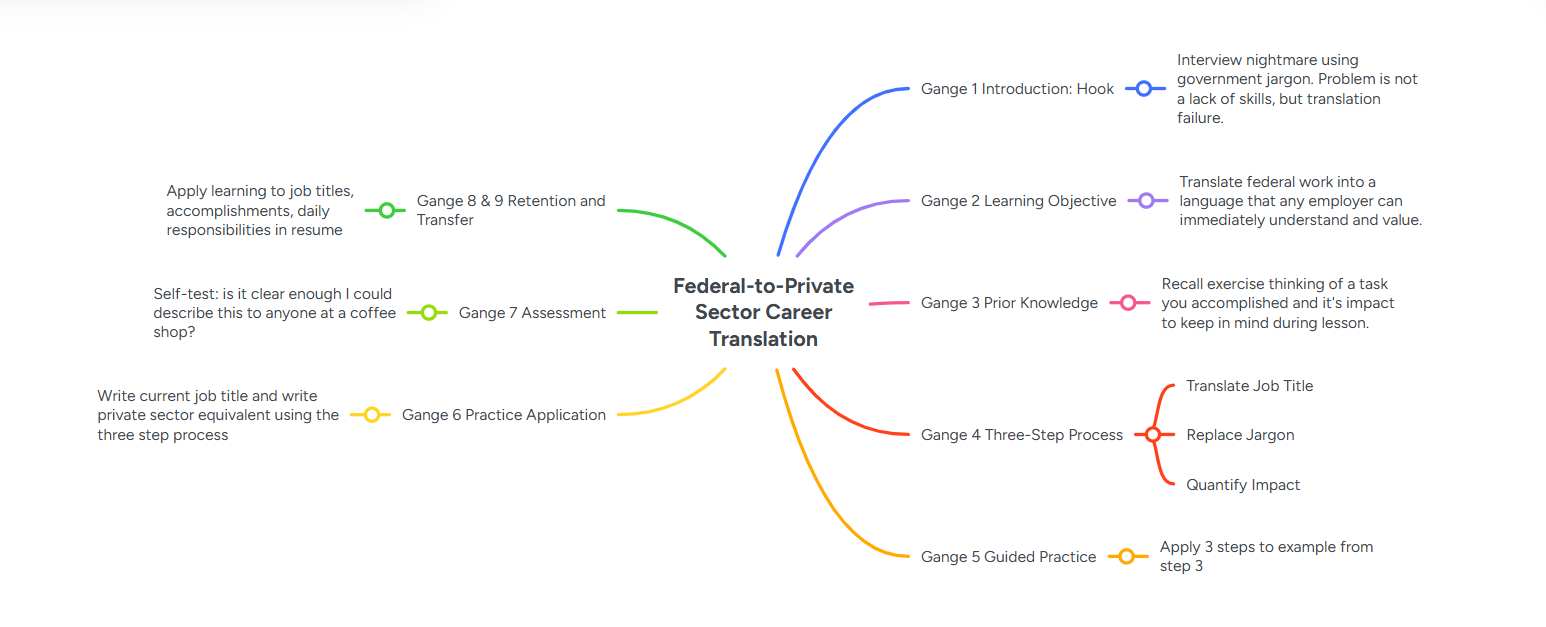 Federal-to-Private Sector Career Translation

Gange 1 Introduction: Hook

Interview nightmare using government jargon. Problem is not a lack of skills, but translation failure.

Gange 2 Learning Objective

Translate federal work into a language that any employer can immediately understand and value.

Gange 3 Prior Knowledge

Recall exercise thinking of a task you accomplished and it's impact to keep in mind during lesson.

Gange 4 Three-Step Process

Translate Job Title

Replace Jargon

Quantify Impact

Gange 5 Guided Practice

Apply 3 steps to example from step 3

Gange 6 Practice Application

Write current job title and write private sector equivalent using the three step process

Gange 7 Assessment

Self-test: is it clear enough I could describe this to anyone at a coffee shop?

Gange 8 & 9 Retention and Transfer

Apply learning to job titles, accomplishments, daily responsibilities in resume