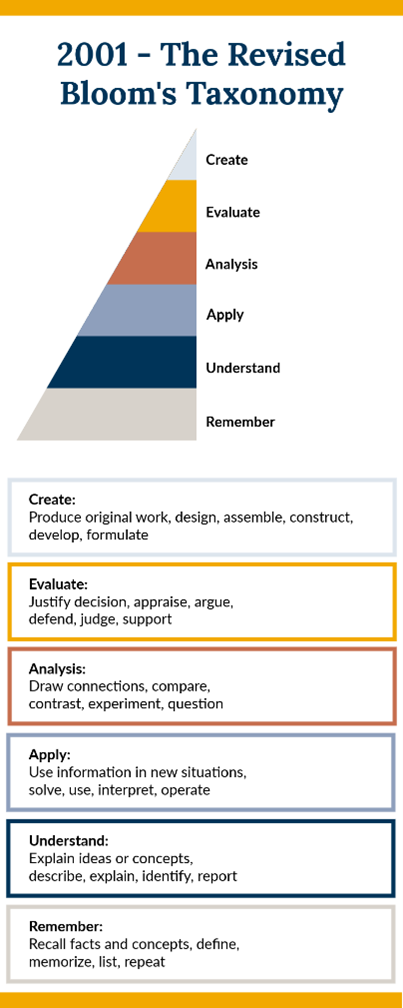 2001 - The Revised Bloom's Taxonomy

Create
Evaluate
Analysis
Apply
Understand
Remember

Create:
Produce original work, design, assemble, construct, develop, formulate

Evaluate:
Justify decision, appraise, argue, defend, judge, support

Analysis:
Draw connections, compare, contrast, experiment, question

Apply:
Use information in new situations, solve, use, interpret, operate

Understand:
Explain ideas or concepts, describe, explain, identify, report

Remember:
Recall facts and concepts, define, memorize, list, repeat