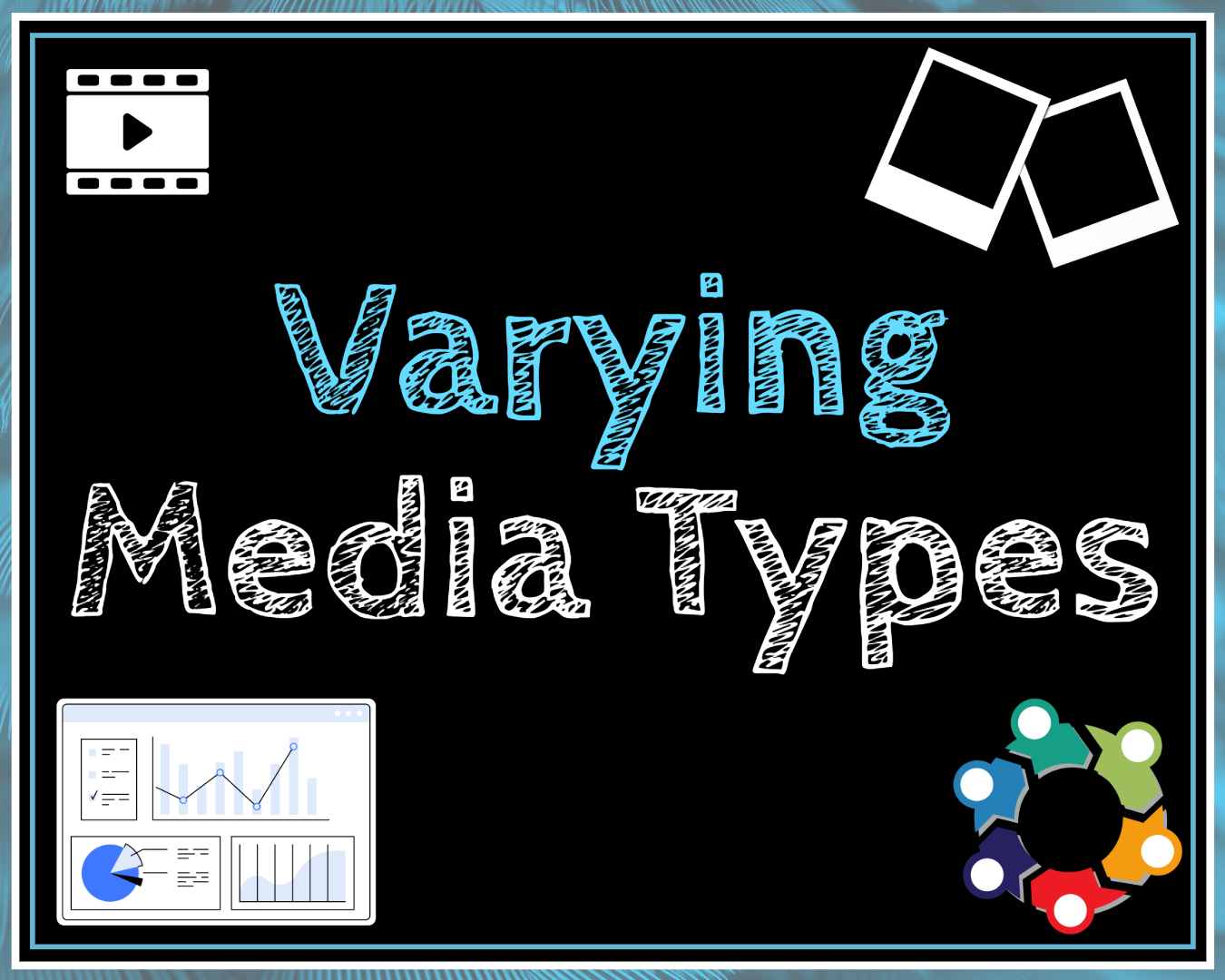 Varying
Media Types