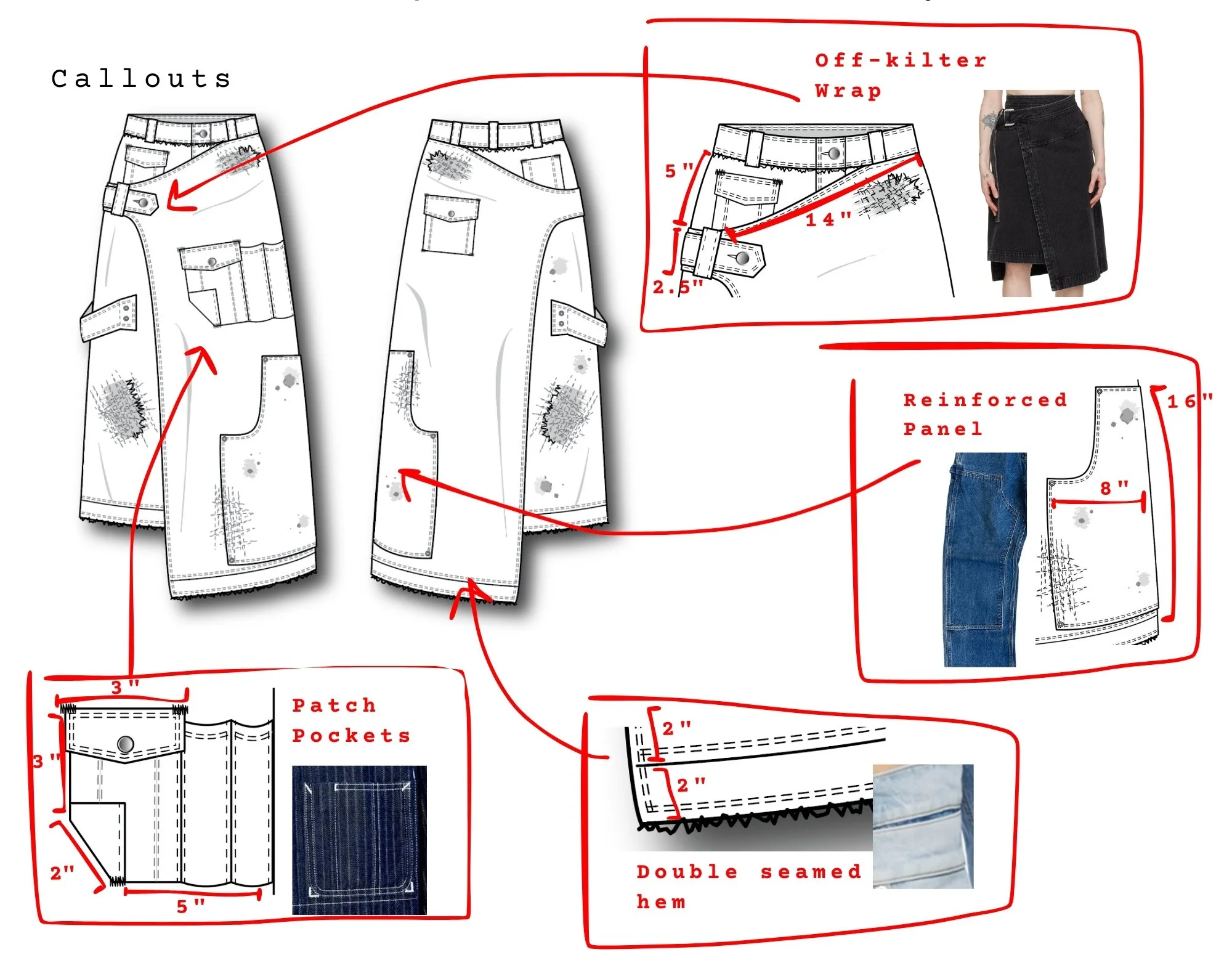 Callouts

Off-kilter Wrap

5"

14"

2.5"

Reinforced Panel

16"

8"

3"

3"

2"

5"

Patch Pockets

2"

2"

Double seamed hem