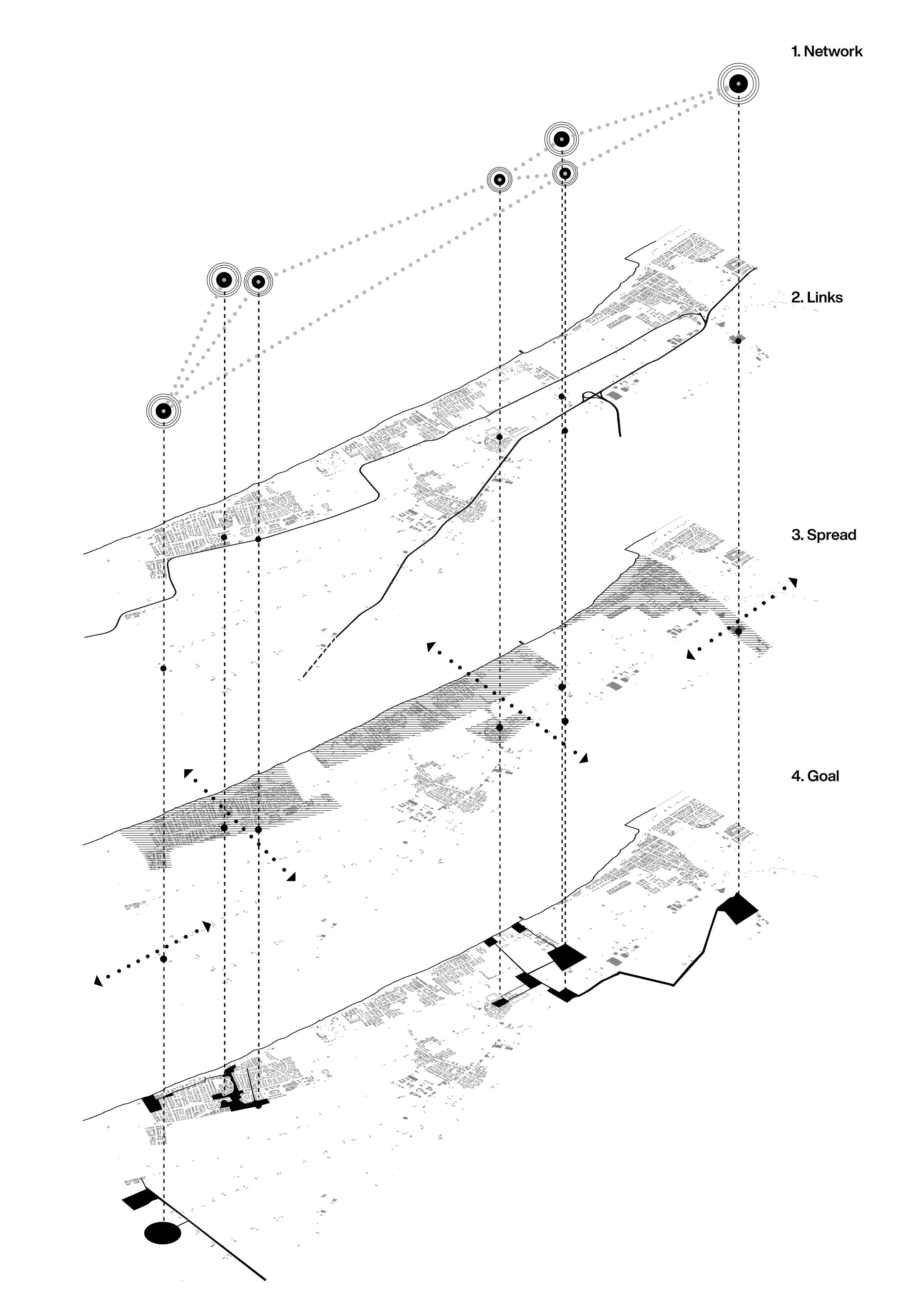 1. Network

2. Links

3. Spread

4. Goal